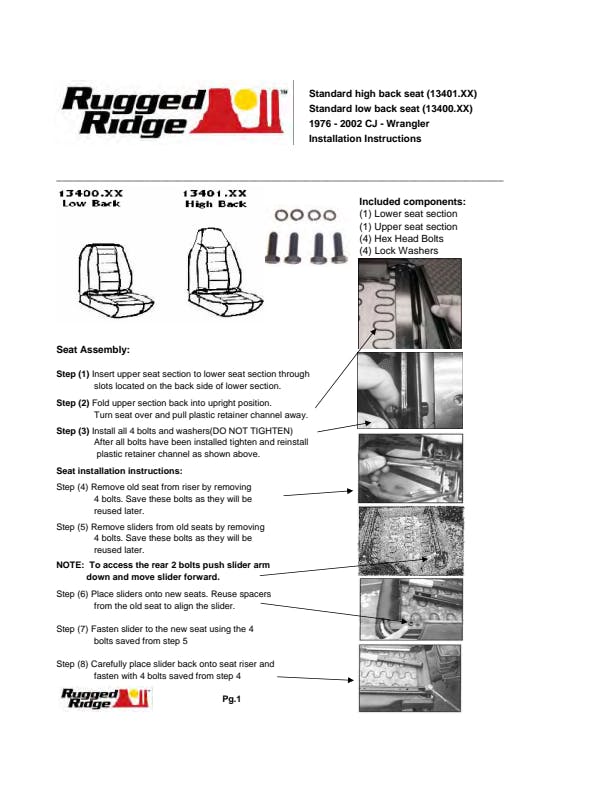 Rugged Ridge™

Standard high back seat (13401.XX)
Standard low back seat (13400.XX)
1976 - 2002 CJ - Wrangler
Installation Instructions

13400.XX
Low Back

13401.XX
High Back

Included components:
(1) Lower seat section
(1) Upper seat section
(4) Hex Head Bolts
(4) Lock Washers

Seat Assembly:

Step (1) Insert upper seat section to lower seat section through slots located on the back side of lower section.

Step (2) Fold upper section back into upright position. Turn seat over and pull plastic retainer channel away.

Step (3) Install all 4 bolts and washers(DO NOT TIGHTEN) After all bolts have been installed tighten and reinstall plastic retainer channel as shown above.

Seat installation instructions:

Step (4) Remove old seat from riser by removing 4 bolts. Save these bolts as they will be reused later.

Step (5) Remove sliders from old seats by removing 4 bolts. Save these bolts as they will be reused later.

NOTE: To access the rear 2 bolts push slider arm down and move slider forward.

Step (6) Place sliders onto new seats. Reuse spacers from the old seat to align the slider.

Step (7) Fasten slider to the new seat using the 4 bolts saved from step 5

Step (8) Carefully place slider back onto seat riser and fasten with 4 bolts saved from step 4

Rugged Ridge

Pg.1