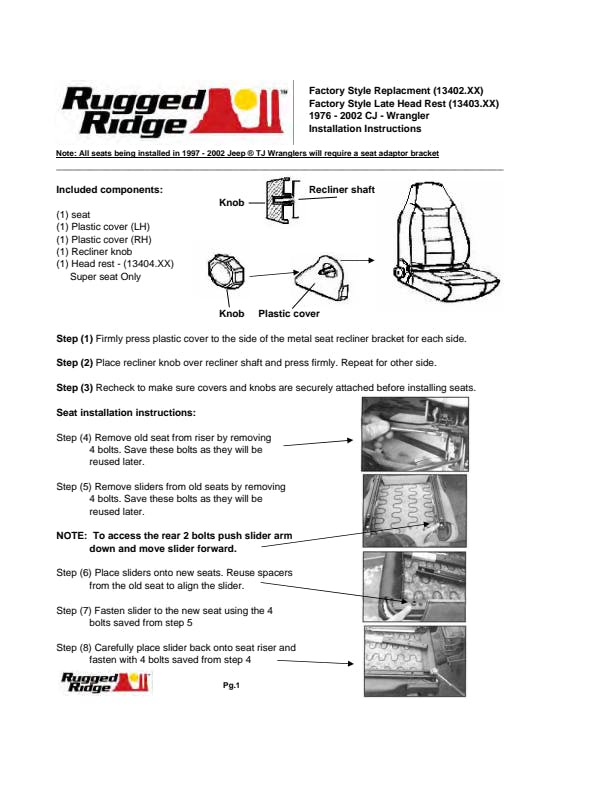 Rugged Ridge™

Factory Style Replacment (13402.XX)
Factory Style Late Head Rest (13403.XX)
1976 - 2002 CJ - Wrangler
Installation Instructions

Note: All seats being installed in 1997 - 2002 Jeep ® TJ Wranglers will require a seat adaptor bracket

Included components:

(1) seat
(1) Plastic cover (LH)
(1) Plastic cover (RH)
(1) Recliner knob
(1) Head rest - (13404.XX)
Super seat Only

Knob
Recliner shaft

Knob Plastic cover

Step (1) Firmly press plastic cover to the side of the metal seat recliner bracket for each side.

Step (2) Place recliner knob over recliner shaft and press firmly. Repeat for other side.

Step (3) Recheck to make sure covers and knobs are securely attached before installing seats.

Seat installation instructions:

Step (4) Remove old seat from riser by removing 4 bolts. Save these bolts as they will be reused later.

Step (5) Remove sliders from old seats by removing 4 bolts. Save these bolts as they will be reused later.

NOTE: To access the rear 2 bolts push slider arm down and move slider forward.

Step (6) Place sliders onto new seats. Reuse spacers from the old seat to align the slider.

Step (7) Fasten slider to the new seat using the 4 bolts saved from step 5

Step (8) Carefully place slider back onto seat riser and fasten with 4 bolts saved from step 4

Rugged Ridge

Pg.1