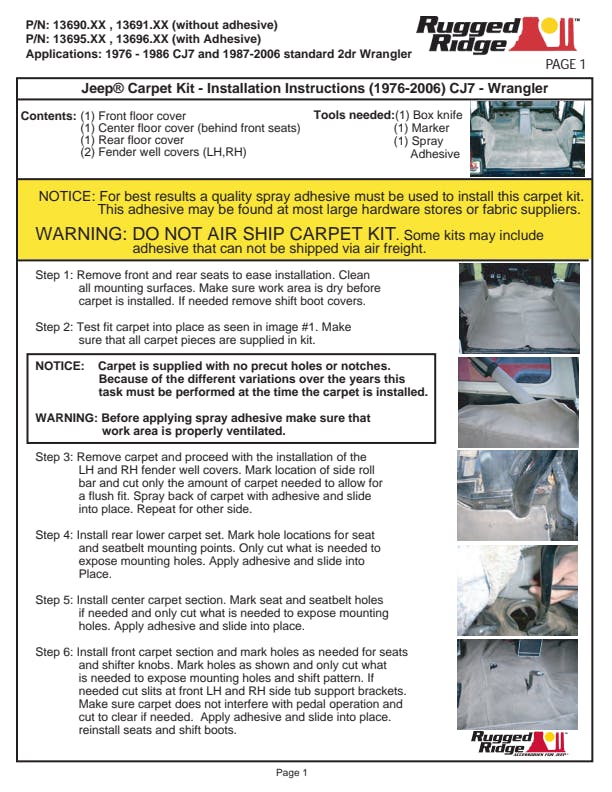 P/N: 13690.XX , 13691.XX (without adhesive)
P/N: 13695.XX , 13696.XX (with Adhesive)
Applications: 1976 - 1986 CJ7 and 1987-2006 standard 2dr Wrangler

Rugged Ridge

PAGE 1

Jeep® Carpet Kit - Installation Instructions (1976-2006) CJ7 - Wrangler

Contents: (1) Front floor cover
(1) Center floor cover (behind front seats)
(1) Rear floor cover
(2) Fender well covers (LH,RH)

Tools needed:(1) Box knife
(1) Marker
(1) Spray Adhesive

NOTICE: For best results a quality spray adhesive must be used to install this carpet kit. This adhesive may be found at most large hardware stores or fabric suppliers.

WARNING: DO NOT AIR SHIP CARPET KIT. Some kits may include adhesive that can not be shipped via air freight.

Step 1: Remove front and rear seats to ease installation. Clean all mounting surfaces. Make sure work area is dry before carpet is installed. If needed remove shift boot covers.

Step 2: Test fit carpet into place as seen in image #1. Make sure that all carpet pieces are supplied in kit.

NOTICE: Carpet is supplied with no precut holes or notches. Because of the different variations over the years this task must be performed at the time the carpet is installed.

WARNING: Before applying spray adhesive make sure that work area is properly ventilated.

Step 3: Remove carpet and proceed with the installation of the LH and RH fender well covers. Mark location of side roll bar and cut only the amount of carpet needed to allow for a flush fit. Spray back of carpet with adhesive and slide into place. Repeat for other side.

Step 4: Install rear lower carpet set. Mark hole locations for seat and seatbelt mounting points. Only cut what is needed to expose mounting holes. Apply adhesive and slide into Place.

Step 5: Install center carpet section. Mark seat and seatbelt holes if needed and only cut what is needed to expose mounting holes. Apply adhesive and slide into place.

Step 6: Install front carpet section and mark holes as needed for seats and shifter knobs. Mark holes as shown and only cut what is needed to expose mounting holes and shift pattern. If needed cut slits at front LH and RH side tub support brackets. Make sure carpet does not interfere with pedal operation and cut to clear if needed. Apply adhesive and slide into place. reinstall seats and shift boots.

Rugged Ridge
ACCESSORIES FOR JEEP

Page 1