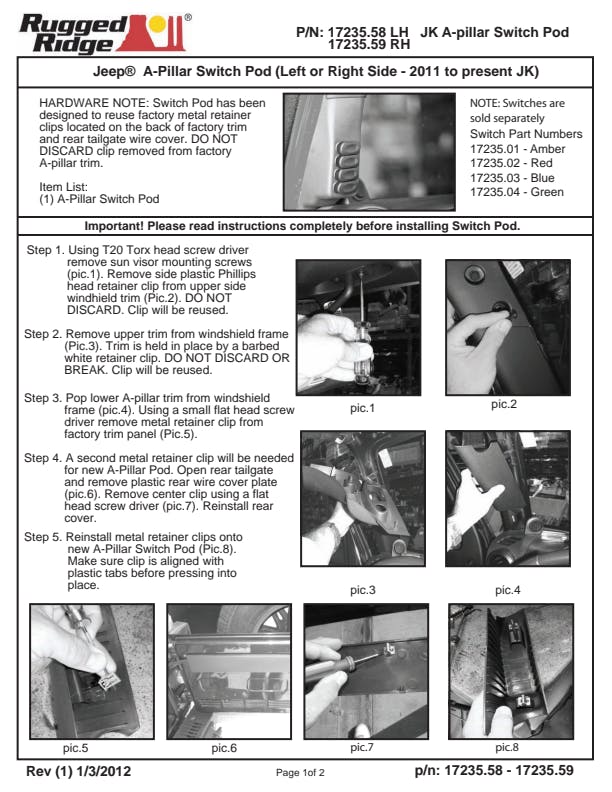 Rugged Ridge®

P/N: 17235.58 LH JK A-pillar Switch Pod
17235.59 RH

Jeep® A-Pillar Switch Pod (Left or Right Side - 2011 to present JK)

HARDWARE NOTE: Switch Pod has been designed to reuse factory metal retainer clips located on the back of factory trim and rear tailgate wire cover. DO NOT DISCARD clip removed from factory A-pillar trim.

Item List:
(1) A-Pillar Switch Pod

NOTE: Switches are sold separately
Switch Part Numbers
17235.01 - Amber
17235.02 - Red
17235.03 - Blue
17235.04 - Green

Important! Please read instructions completely before installing Switch Pod.

Step 1. Using T20 Torx head screw driver remove sun visor mounting screws (pic.1). Remove side plastic Phillips head retainer clip from upper side windhield trim (Pic.2). DO NOT DISCARD. Clip will be reused.

Step 2. Remove upper trim from windshield frame (Pic.3). Trim is held in place by a barbed white retainer clip. DO NOT DISCARD OR BREAK. Clip will be reused.

Step 3. Pop lower A-pillar trim from windshield frame (pic.4). Using a small flat head screw driver remove metal retainer clip from factory trim panel (Pic.5).

Step 4. A second metal retainer clip will be needed for new A-Pillar Pod. Open rear tailgate and remove plastic rear wire cover plate (pic.6). Remove center clip using a flat head screw driver (pic.7). Reinstall rear cover.

Step 5. Reinstall metal retainer clips onto new A-Pillar Switch Pod (Pic.8). Make sure clip is aligned with plastic tabs before pressing into place.

pic.1 pic.2

pic.3 pic.4

pic.5 pic.6 pic.7 pic.8

Rev (1) 1/3/2012 Page 1of 2 p/n: 17235.58 - 17235.59