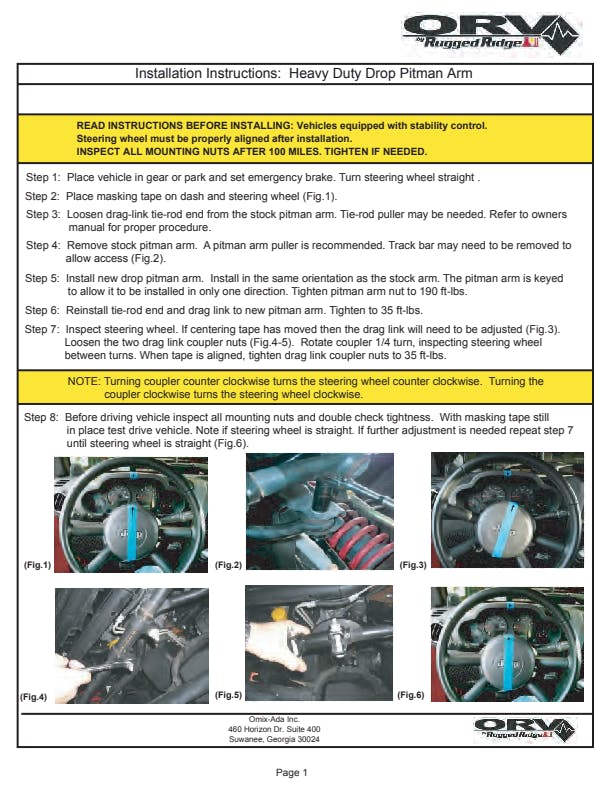 ORV by Rugged Ridge

Installation Instructions: Heavy Duty Drop Pitman Arm

READ INSTRUCTIONS BEFORE INSTALLING: Vehicles equipped with stability control. Steering wheel must be properly aligned after installation. INSPECT ALL MOUNTING NUTS AFTER 100 MILES. TIGHTEN IF NEEDED.

Step 1: Place vehicle in gear or park and set emergency brake. Turn steering wheel straight .

Step 2: Place masking tape on dash and steering wheel (Fig.1).

Step 3: Loosen drag-link tie-rod end from the stock pitman arm. Tie-rod puller may be needed. Refer to owners manual for proper procedure.

Step 4: Remove stock pitman arm. A pitman arm puller is recommended. Track bar may need to be removed to allow access (Fig.2).

Step 5: Install new drop pitman arm. Install in the same orientation as the stock arm. The pitman arm is keyed to allow it to be installed in only one direction. Tighten pitman arm nut to 190 ft-lbs.

Step 6: Reinstall tie-rod end and drag link to new pitman arm. Tighten to 35 ft-lbs.

Step 7: Inspect steering wheel. If centering tape has moved then the drag link will need to be adjusted (Fig.3). Loosen the two drag link coupler nuts (Fig.4-5). Rotate coupler 1/4 turn, inspecting steering wheel between turns. When tape is aligned, tighten drag link coupler nuts to 35 ft-lbs.

NOTE: Turning coupler counter clockwise turns the steering wheel counter clockwise. Turning the coupler clockwise turns the steering wheel clockwise.

Step 8: Before driving vehicle inspect all mounting nuts and double check tightness. With masking tape still in place test drive vehicle. Note if steering wheel is straight. If further adjustment is needed repeat step 7 until steering wheel is straight (Fig.6).

(Fig.1)

(Fig.2)

(Fig.3)

(Fig.4)

(Fig.5)

(Fig.6)

Omix-Ada Inc.
460 Horizon Dr. Suite 400
Suwanee, Georgia 30024

ORV by Rugged Ridge

Page 1