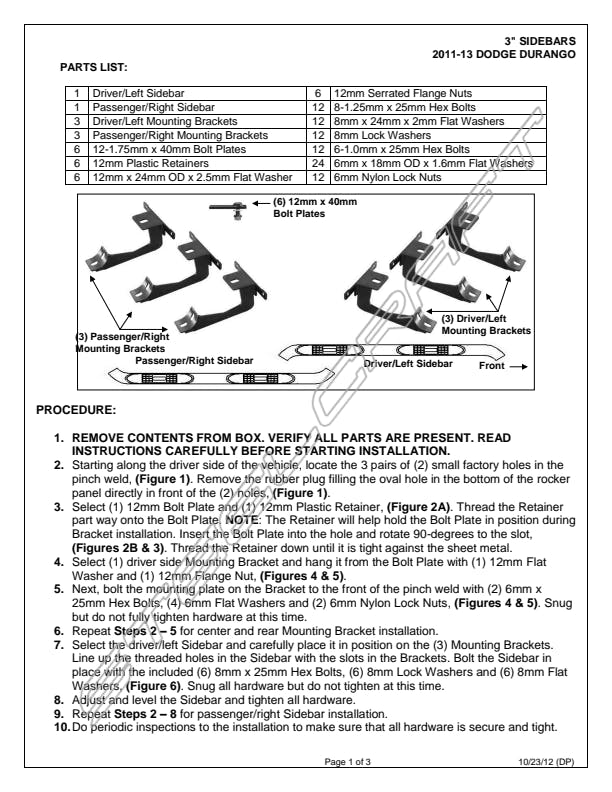 3" SIDEBARS
2011-13 DODGE DURANGO

PARTS LIST:

| 1 | Driver/Left Sidebar | 6 | 12mm Serrated Flange Nuts |
|---|---|---|---|
| 1 | Passenger/Right Sidebar | 12 | 8-1.25mm x 25mm Hex Bolts |
| 3 | Driver/Left Mounting Brackets | 12 | 8mm x 24mm x 2mm Flat Washers |
| 3 | Passenger/Right Mounting Brackets | 12 | 8mm Lock Washers |
| 6 | 12-1.75mm x 40mm Bolt Plates | 12 | 6-1.0mm x 25mm Hex Bolts |
| 6 | 12mm Plastic Retainers | 24 | 6mm x 18mm OD x 1.6mm Flat Washers |
| 6 | 12mm x 24mm OD x 2.5mm Flat Washer | 12 | 6mm Nylon Lock Nuts |

(6) 12mm x 40mm Bolt Plates

(3) Passenger/Right Mounting Brackets

Passenger/Right Sidebar

(3) Driver/Left Mounting Brackets

Driver/Left Sidebar

Front

PROCEDURE:

1. REMOVE CONTENTS FROM BOX. VERIFY ALL PARTS ARE PRESENT. READ INSTRUCTIONS CAREFULLY BEFORE STARTING INSTALLATION.
2. Starting along the driver side of the vehicle, locate the 3 pairs of (2) small factory holes in the pinch weld, (Figure 1). Remove the rubber plug filling the oval hole in the bottom of the rocker panel directly in front of the (2) holes, (Figure 1).
3. Select (1) 12mm Bolt Plate and (1) 12mm Plastic Retainer, (Figure 2A). Thread the Retainer part way onto the Bolt Plate. NOTE: The Retainer will help hold the Bolt Plate in position during Bracket installation. Insert the Bolt Plate into the hole and rotate 90-degrees to the slot, (Figures 2B & 3). Thread the Retainer down until it is tight against the sheet metal.
4. Select (1) driver side Mounting Bracket and hang it from the Bolt Plate with (1) 12mm Flat Washer and (1) 12mm Flange Nut, (Figures 4 & 5).
5. Next, bolt the mounting plate on the Bracket to the front of the pinch weld with (2) 6mm x 25mm Hex Bolts, (4) 6mm Flat Washers and (2) 6mm Nylon Lock Nuts, (Figures 4 & 5). Snug but do not fully tighten hardware at this time.
6. Repeat Steps 2 – 5 for center and rear Mounting Bracket installation.
7. Select the driver/left Sidebar and carefully place it in position on the (3) Mounting Brackets. Line up the threaded holes in the Sidebar with the slots in the Brackets. Bolt the Sidebar in place with the included (6) 8mm x 25mm Hex Bolts, (6) 8mm Lock Washers and (6) 8mm Flat Washers, (Figure 6). Snug all hardware but do not tighten at this time.
8. Adjust and level the Sidebar and tighten all hardware.
9. Repeat Steps 2 – 8 for passenger/right Sidebar installation.
10. Do periodic inspections to the installation to make sure that all hardware is secure and tight.

Page 1 of 3

10/23/12 (DP)