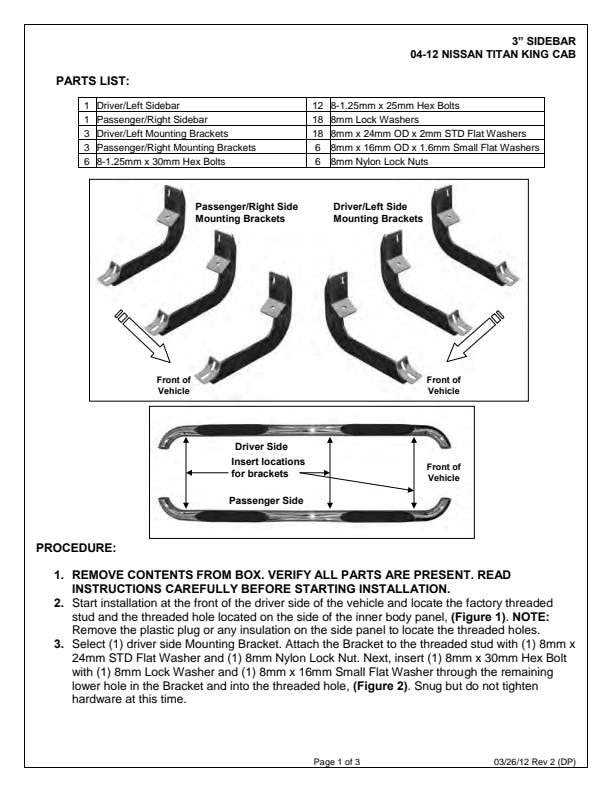 3" SIDEBAR
04-12 NISSAN TITAN KING CAB

PARTS LIST:

| 1 | Driver/Left Sidebar | 12 | 8-1.25mm x 25mm Hex Bolts |
|---|---|---|---|
| 1 | Passenger/Right Sidebar | 18 | 8mm Lock Washers |
| 3 | Driver/Left Mounting Brackets | 18 | 8mm x 24mm OD x 2mm STD Flat Washers |
| 3 | Passenger/Right Mounting Brackets | 6 | 8mm x 16mm OD x 1.6mm Small Flat Washers |
| 6 | 8-1.25mm x 30mm Hex Bolts | 6 | 8mm Nylon Lock Nuts |

Passenger/Right Side Mounting Brackets

Driver/Left Side Mounting Brackets

Front of Vehicle

Front of Vehicle

Driver Side

Insert locations for brackets

Front of Vehicle

Passenger Side

PROCEDURE:

1. REMOVE CONTENTS FROM BOX. VERIFY ALL PARTS ARE PRESENT. READ INSTRUCTIONS CAREFULLY BEFORE STARTING INSTALLATION.
2. Start installation at the front of the driver side of the vehicle and locate the factory threaded stud and the threaded hole located on the side of the inner body panel, (Figure 1). NOTE: Remove the plastic plug or any insulation on the side panel to locate the threaded holes.
3. Select (1) driver side Mounting Bracket. Attach the Bracket to the threaded stud with (1) 8mm x 24mm STD Flat Washer and (1) 8mm Nylon Lock Nut. Next, insert (1) 8mm x 30mm Hex Bolt with (1) 8mm Lock Washer and (1) 8mm x 16mm Small Flat Washer through the remaining lower hole in the Bracket and into the threaded hole, (Figure 2). Snug but do not tighten hardware at this time.

Page 1 of 3

03/26/12 Rev 2 (DP)