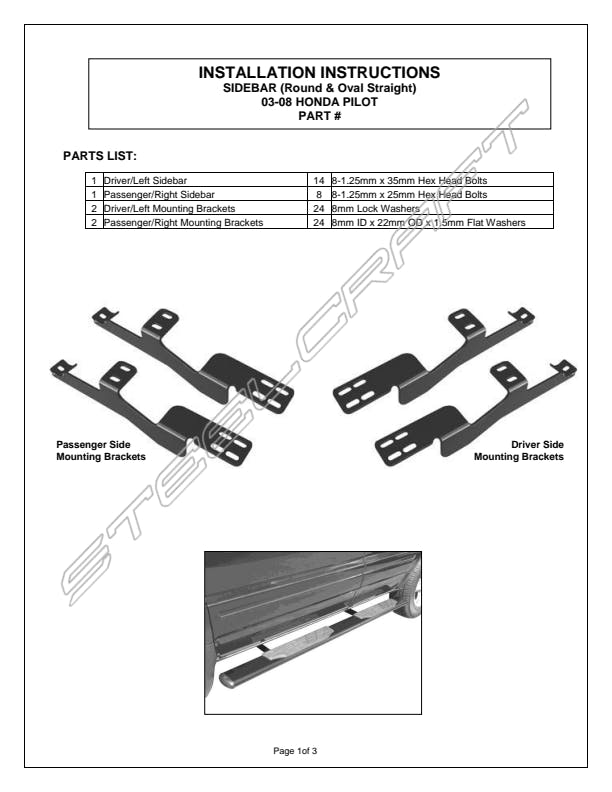 INSTALLATION INSTRUCTIONS
SIDEBAR (Round & Oval Straight)
03-08 HONDA PILOT
PART #

PARTS LIST:

| 1 | Driver/Left Sidebar | 14 | 8-1.25mm x 35mm Hex Head Bolts |
|---|---|---|---|
| 1 | Passenger/Right Sidebar | 8 | 8-1.25mm x 25mm Hex Head Bolts |
| 2 | Driver/Left Mounting Brackets | 24 | 8mm Lock Washers |
| 2 | Passenger/Right Mounting Brackets | 24 | 8mm ID x 22mm OD x 1.5mm Flat Washers |

Passenger Side Mounting Brackets

Driver Side Mounting Brackets

STEELCRAFT

Page 1of 3