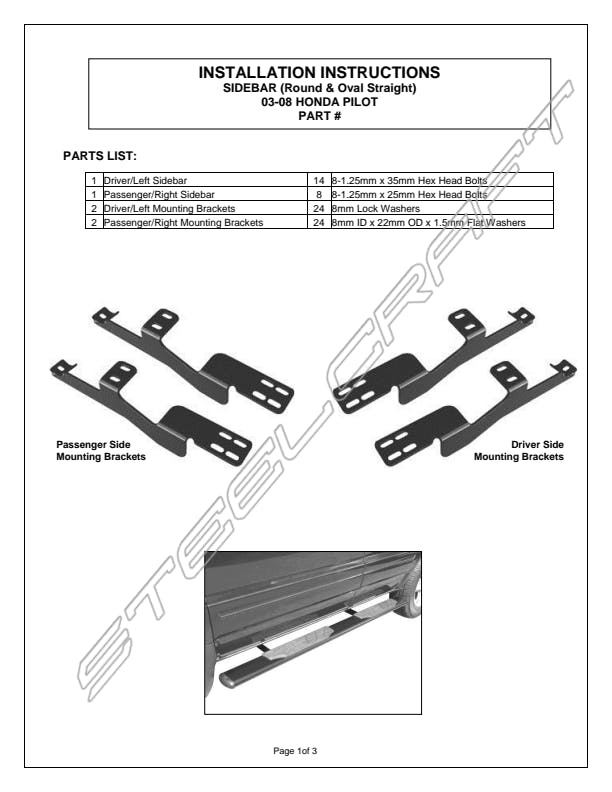 INSTALLATION INSTRUCTIONS
SIDEBAR (Round & Oval Straight)
03-08 HONDA PILOT
PART #

PARTS LIST:

| 1 | Driver/Left Sidebar | 14 | 8-1.25mm x 35mm Hex Head Bolts |
|---|---|---|---|
| 1 | Passenger/Right Sidebar | 8 | 8-1.25mm x 25mm Hex Head Bolts |
| 2 | Driver/Left Mounting Brackets | 24 | 8mm Lock Washers |
| 2 | Passenger/Right Mounting Brackets | 24 | 8mm ID x 22mm OD x 1.5mm Flat Washers |

Passenger Side
Mounting Brackets

Driver Side
Mounting Brackets

STEELCRAFT

Page 1of 3