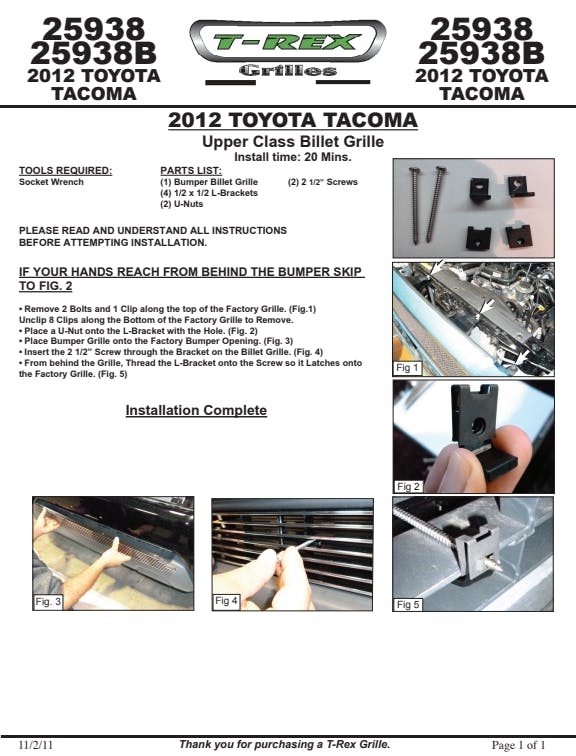 25938
25938B
2012 TOYOTA TACOMA

T-REX
Grilles

25938
25938B
2012 TOYOTA TACOMA

2012 TOYOTA TACOMA

Upper Class Billet Grille
Install time: 20 Mins.

TOOLS REQUIRED:
Socket Wrench

PARTS LIST:
(1) Bumper Billet Grille
(4) 1/2 x 1/2 L-Brackets
(2) U-Nuts
(2) 2 1/2" Screws

PLEASE READ AND UNDERSTAND ALL INSTRUCTIONS BEFORE ATTEMPTING INSTALLATION.

IF YOUR HANDS REACH FROM BEHIND THE BUMPER SKIP TO FIG. 2

• Remove 2 Bolts and 1 Clip along the top of the Factory Grille. (Fig.1)
Unclip 8 Clips along the Bottom of the Factory Grille to Remove.
• Place a U-Nut onto the L-Bracket with the Hole. (Fig. 2)
• Place Bumper Grille onto the Factory Bumper Opening. (Fig. 3)
• Insert the 2 1/2" Screw through the Bracket on the Billet Grille. (Fig. 4)
• From behind the Grille, Thread the L-Bracket onto the Screw so it Latches onto the Factory Grille. (Fig. 5)

Installation Complete

Fig 1

Fig 2

Fig. 3

Fig 4

Fig 5

11/2/11
Thank you for purchasing a T-Rex Grille.
Page 1 of 1