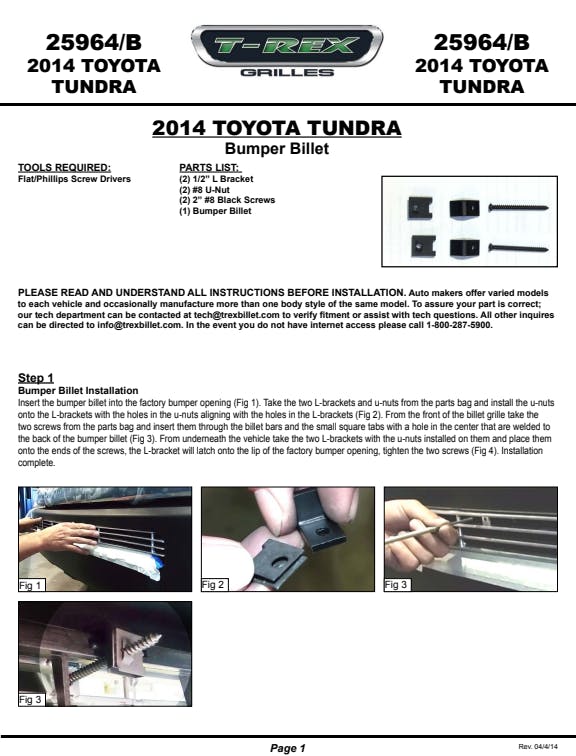 25964/B
2014 TOYOTA TUNDRA

T-REX
GRILLES

25964/B
2014 TOYOTA TUNDRA

2014 TOYOTA TUNDRA
Bumper Billet

TOOLS REQUIRED:
Flat/Phillips Screw Drivers

PARTS LIST:
(2) 1/2" L Bracket
(2) #8 U-Nut
(2) 2" #8 Black Screws
(1) Bumper Billet

PLEASE READ AND UNDERSTAND ALL INSTRUCTIONS BEFORE INSTALLATION. Auto makers offer varied models to each vehicle and occasionally manufacture more than one body style of the same model. To assure your part is correct; our tech department can be contacted at tech@trexbillet.com to verify fitment or assist with tech questions. All other inquires can be directed to info@trexbillet.com. In the event you do not have internet access please call 1-800-287-5900.

Step 1
Bumper Billet Installation
Insert the bumper billet into the factory bumper opening (Fig 1). Take the two L-brackets and u-nuts from the parts bag and install the u-nuts onto the L-brackets with the holes in the u-nuts aligning with the holes in the L-brackets (Fig 2). From the front of the billet grille take the two screws from the parts bag and insert them through the billet bars and the small square tabs with a hole in the center that are welded to the back of the bumper billet (Fig 3). From underneath the vehicle take the two L-brackets with the u-nuts installed on them and place them onto the ends of the screws, the L-bracket will latch onto the lip of the factory bumper opening, tighten the two screws (Fig 4). Installation complete.

Fig 1
Fig 2
Fig 3
Fig 3

Page 1
Rev. 04/4/14