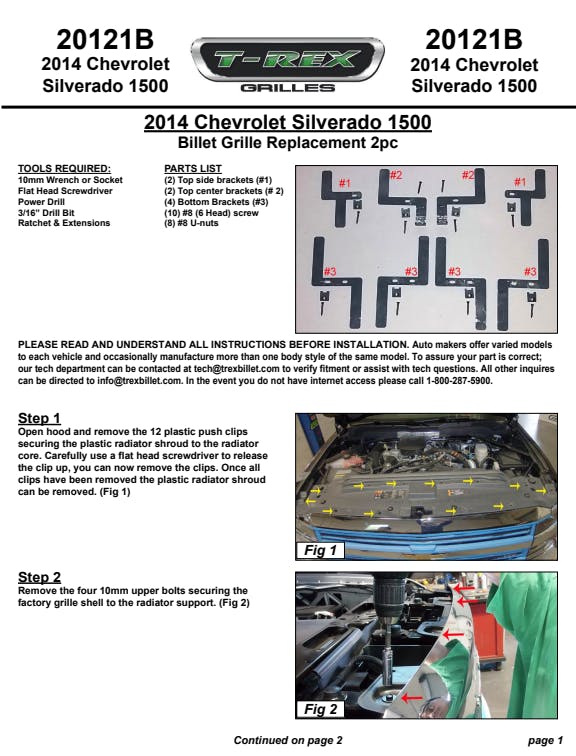 20121B
2014 Chevrolet
Silverado 1500

T-REX
GRILLES

20121B
2014 Chevrolet
Silverado 1500

2014 Chevrolet Silverado 1500
Billet Grille Replacement 2pc

TOOLS REQUIRED:
10mm Wrench or Socket
Flat Head Screwdriver
Power Drill
3/16" Drill Bit
Ratchet & Extensions

PARTS LIST
(2) Top side brackets (#1)
(2) Top center brackets (# 2)
(4) Bottom Brackets (#3)
(10) #8 (6 Head) screw
(8) #8 U-nuts

#1 #2 #2 #1
#3 #3 #3 #3

PLEASE READ AND UNDERSTAND ALL INSTRUCTIONS BEFORE INSTALLATION. Auto makers offer varied models to each vehicle and occasionally manufacture more than one body style of the same model. To assure your part is correct; our tech department can be contacted at tech@trexbillet.com to verify fitment or assist with tech questions. All other inquires can be directed to info@trexbillet.com. In the event you do not have internet access please call 1-800-287-5900.

Step 1
Open hood and remove the 12 plastic push clips securing the plastic radiator shroud to the radiator core. Carefully use a flat head screwdriver to release the clip up, you can now remove the clips. Once all clips have been removed the plastic radiator shroud can be removed. (Fig 1)

Fig 1

Step 2
Remove the four 10mm upper bolts securing the factory grille shell to the radiator support. (Fig 2)

Fig 2

Continued on page 2

page 1