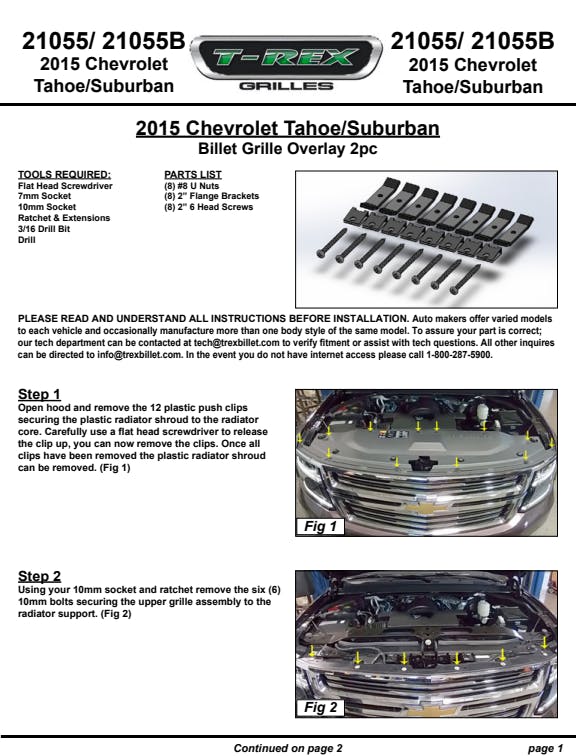 21055/ 21055B
2015 Chevrolet
Tahoe/Suburban

T-REX
GRILLES

21055/ 21055B
2015 Chevrolet
Tahoe/Suburban

2015 Chevrolet Tahoe/Suburban
Billet Grille Overlay 2pc

TOOLS REQUIRED:
Flat Head Screwdriver
7mm Socket
10mm Socket
Ratchet & Extensions
3/16 Drill Bit
Drill

PARTS LIST
(8) #8 U Nuts
(8) 2" Flange Brackets
(8) 2" 6 Head Screws

PLEASE READ AND UNDERSTAND ALL INSTRUCTIONS BEFORE INSTALLATION. Auto makers offer varied models to each vehicle and occasionally manufacture more than one body style of the same model. To assure your part is correct; our tech department can be contacted at tech@trexbillet.com to verify fitment or assist with tech questions. All other inquires can be directed to info@trexbillet.com. In the event you do not have internet access please call 1-800-287-5900.

Step 1
Open hood and remove the 12 plastic push clips securing the plastic radiator shroud to the radiator core. Carefully use a flat head screwdriver to release the clip up, you can now remove the clips. Once all clips have been removed the plastic radiator shroud can be removed. (Fig 1)

Fig 1

Step 2
Using your 10mm socket and ratchet remove the six (6) 10mm bolts securing the upper grille assembly to the radiator support. (Fig 2)

Fig 2

Continued on page 2

page 1