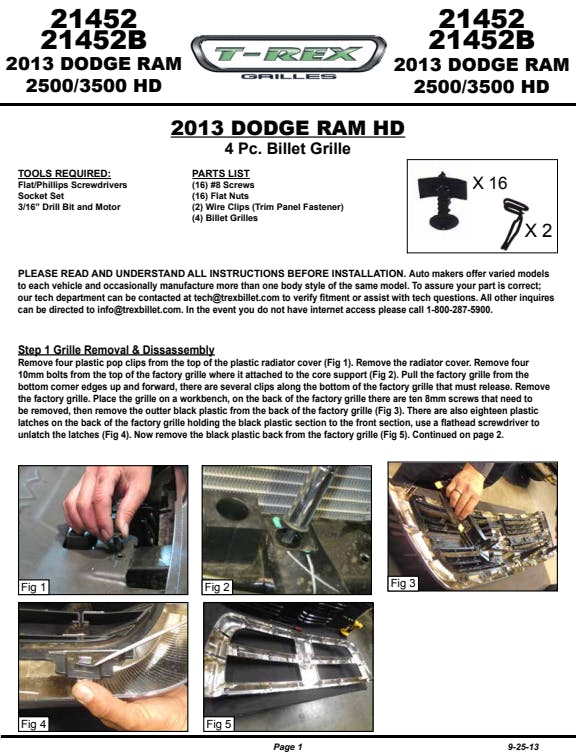 21452
21452B
2013 DODGE RAM
2500/3500 HD

T-REX
GRILLES

21452
21452B
2013 DODGE RAM
2500/3500 HD

2013 DODGE RAM HD
4 Pc. Billet Grille

TOOLS REQUIRED:
Flat/Phillips Screwdrivers
Socket Set
3/16" Drill Bit and Motor

PARTS LIST
(16) #8 Screws
(16) Flat Nuts
(2) Wire Clips (Trim Panel Fastener)
(4) Billet Grilles

X 16
X 2

PLEASE READ AND UNDERSTAND ALL INSTRUCTIONS BEFORE INSTALLATION. Auto makers offer varied models to each vehicle and occasionally manufacture more than one body style of the same model. To assure your part is correct; our tech department can be contacted at tech@trexbillet.com to verify fitment or assist with tech questions. All other inquires can be directed to info@trexbillet.com. In the event you do not have internet access please call 1-800-287-5900.

Step 1 Grille Removal & Dissassembly
Remove four plastic pop clips from the top of the plastic radiator cover (Fig 1). Remove the radiator cover. Remove four 10mm bolts from the top of the factory grille where it attached to the core support (Fig 2). Pull the factory grille from the bottom corner edges up and forward, there are several clips along the bottom of the factory grille that must release. Remove the factory grille. Place the grille on a workbench, on the back of the factory grille there are ten 8mm screws that need to be removed, then remove the outter black plastic from the back of the factory grille (Fig 3). There are also eighteen plastic latches on the back of the factory grille holding the black plastic section to the front section, use a flathead screwdriver to unlatch the latches (Fig 4). Now remove the black plastic back from the factory grille (Fig 5). Continued on page 2.

Fig 1
Fig 2
Fig 3
Fig 4
Fig 5

Page 1
9-25-13