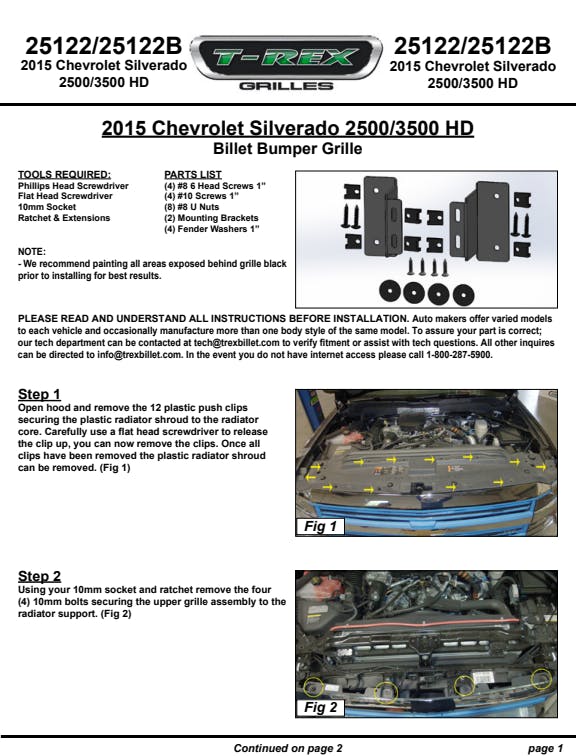 25122/25122B
2015 Chevrolet Silverado
2500/3500 HD

T-REX
GRILLES

25122/25122B
2015 Chevrolet Silverado
2500/3500 HD

2015 Chevrolet Silverado 2500/3500 HD
Billet Bumper Grille

TOOLS REQUIRED:
Phillips Head Screwdriver
Flat Head Screwdriver
10mm Socket
Ratchet & Extensions

PARTS LIST
(4) #8 6 Head Screws 1"
(4) #10 Screws 1"
(8) #8 U Nuts
(2) Mounting Brackets
(4) Fender Washers 1"

NOTE:
- We recommend painting all areas exposed behind grille black prior to installing for best results.

PLEASE READ AND UNDERSTAND ALL INSTRUCTIONS BEFORE INSTALLATION. Auto makers offer varied models to each vehicle and occasionally manufacture more than one body style of the same model. To assure your part is correct; our tech department can be contacted at tech@trexbillet.com to verify fitment or assist with tech questions. All other inquires can be directed to info@trexbillet.com. In the event you do not have internet access please call 1-800-287-5900.

Step 1
Open hood and remove the 12 plastic push clips securing the plastic radiator shroud to the radiator core. Carefully use a flat head screwdriver to release the clip up, you can now remove the clips. Once all clips have been removed the plastic radiator shroud can be removed. (Fig 1)

Fig 1

Step 2
Using your 10mm socket and ratchet remove the four (4) 10mm bolts securing the upper grille assembly to the radiator support. (Fig 2)

Fig 2

Continued on page 2

page 1