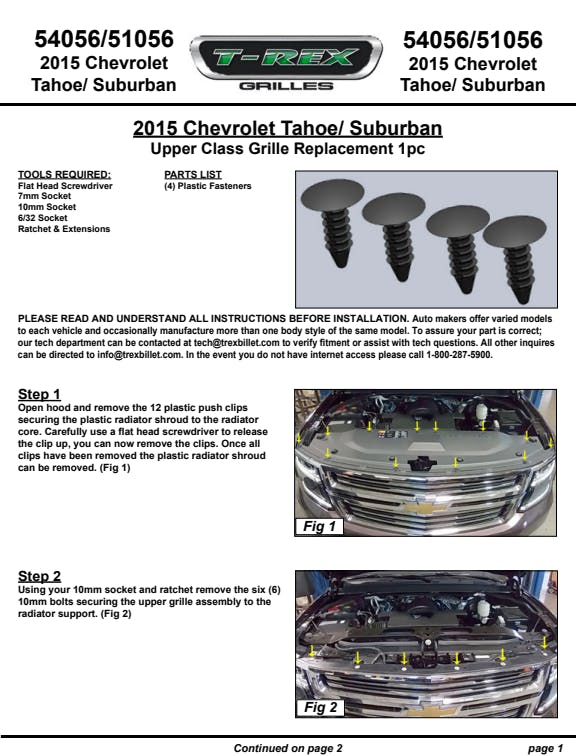 54056/51056
2015 Chevrolet
Tahoe/ Suburban

T-REX
GRILLES

54056/51056
2015 Chevrolet
Tahoe/ Suburban

2015 Chevrolet Tahoe/ Suburban
Upper Class Grille Replacement 1pc

TOOLS REQUIRED:
Flat Head Screwdriver
7mm Socket
10mm Socket
6/32 Socket
Ratchet & Extensions

PARTS LIST
(4) Plastic Fasteners

PLEASE READ AND UNDERSTAND ALL INSTRUCTIONS BEFORE INSTALLATION. Auto makers offer varied models to each vehicle and occasionally manufacture more than one body style of the same model. To assure your part is correct; our tech department can be contacted at tech@trexbillet.com to verify fitment or assist with tech questions. All other inquires can be directed to info@trexbillet.com. In the event you do not have internet access please call 1-800-287-5900.

Step 1
Open hood and remove the 12 plastic push clips securing the plastic radiator shroud to the radiator core. Carefully use a flat head screwdriver to release the clip up, you can now remove the clips. Once all clips have been removed the plastic radiator shroud can be removed. (Fig 1)

Fig 1

Step 2
Using your 10mm socket and ratchet remove the six (6) 10mm bolts securing the upper grille assembly to the radiator support. (Fig 2)

Fig 2

Continued on page 2

page 1