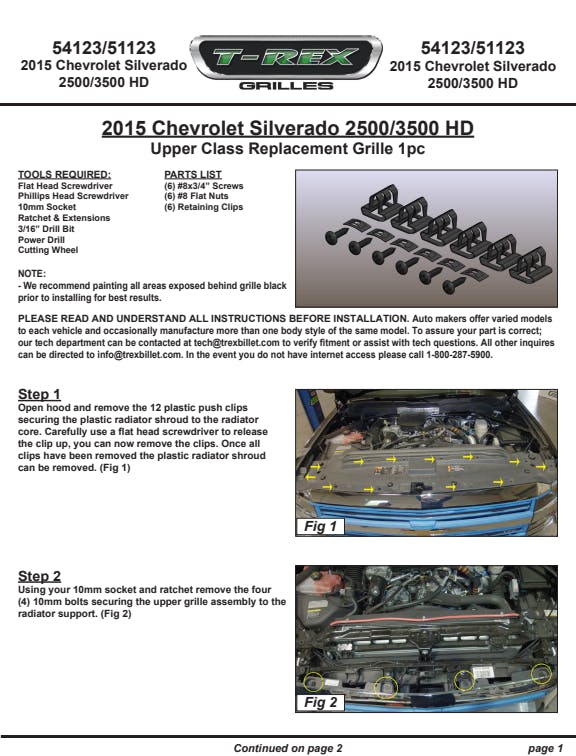 54123/51123
2015 Chevrolet Silverado
2500/3500 HD

T-REX
GRILLES

54123/51123
2015 Chevrolet Silverado
2500/3500 HD

2015 Chevrolet Silverado 2500/3500 HD
Upper Class Replacement Grille 1pc

TOOLS REQUIRED:
Flat Head Screwdriver
Phillips Head Screwdriver
10mm Socket
Ratchet & Extensions
3/16" Drill Bit
Power Drill
Cutting Wheel

PARTS LIST
(6) #8x3/4" Screws
(6) #8 Flat Nuts
(6) Retaining Clips

NOTE:
- We recommend painting all areas exposed behind grille black prior to installing for best results.

PLEASE READ AND UNDERSTAND ALL INSTRUCTIONS BEFORE INSTALLATION. Auto makers offer varied models to each vehicle and occasionally manufacture more than one body style of the same model. To assure your part is correct; our tech department can be contacted at tech@trexbillet.com to verify fitment or assist with tech questions. All other inquires can be directed to info@trexbillet.com. In the event you do not have internet access please call 1-800-287-5900.

Step 1
Open hood and remove the 12 plastic push clips securing the plastic radiator shroud to the radiator core. Carefully use a flat head screwdriver to release the clip up, you can now remove the clips. Once all clips have been removed the plastic radiator shroud can be removed. (Fig 1)

Fig 1

Step 2
Using your 10mm socket and ratchet remove the four (4) 10mm bolts securing the upper grille assembly to the radiator support. (Fig 2)

Fig 2

Continued on page 2

page 1