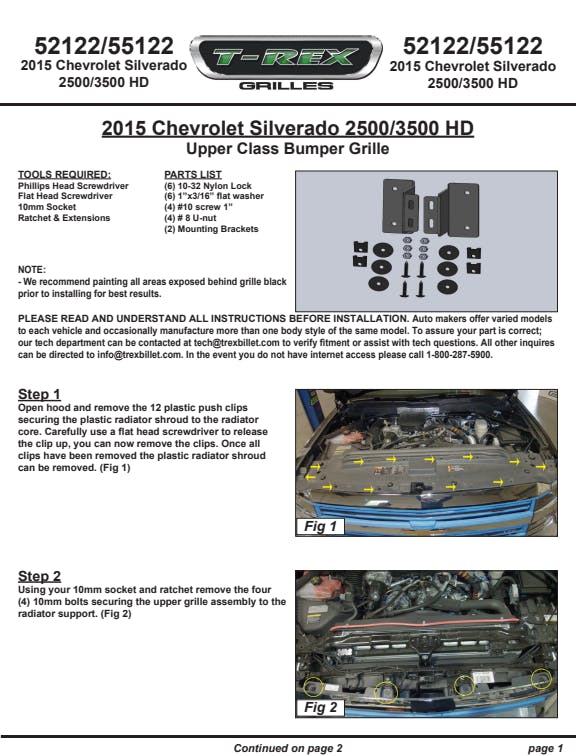 52122/55122
2015 Chevrolet Silverado
2500/3500 HD

T-REX
GRILLES

52122/55122
2015 Chevrolet Silverado
2500/3500 HD

2015 Chevrolet Silverado 2500/3500 HD
Upper Class Bumper Grille

TOOLS REQUIRED:
Phillips Head Screwdriver
Flat Head Screwdriver
10mm Socket
Ratchet & Extensions

PARTS LIST
(6) 10-32 Nylon Lock
(6) 1"x3/16" flat washer
(4) #10 screw 1"
(4) # 8 U-nut
(2) Mounting Brackets

NOTE:
- We recommend painting all areas exposed behind grille black prior to installing for best results.

PLEASE READ AND UNDERSTAND ALL INSTRUCTIONS BEFORE INSTALLATION. Auto makers offer varied models to each vehicle and occasionally manufacture more than one body style of the same model. To assure your part is correct; our tech department can be contacted at tech@trexbillet.com to verify fitment or assist with tech questions. All other inquires can be directed to info@trexbillet.com. In the event you do not have internet access please call 1-800-287-5900.

Step 1
Open hood and remove the 12 plastic push clips securing the plastic radiator shroud to the radiator core. Carefully use a flat head screwdriver to release the clip up, you can now remove the clips. Once all clips have been removed the plastic radiator shroud can be removed. (Fig 1)

Fig 1

Step 2
Using your 10mm socket and ratchet remove the four (4) 10mm bolts securing the upper grille assembly to the radiator support. (Fig 2)

Fig 2

Continued on page 2

page 1