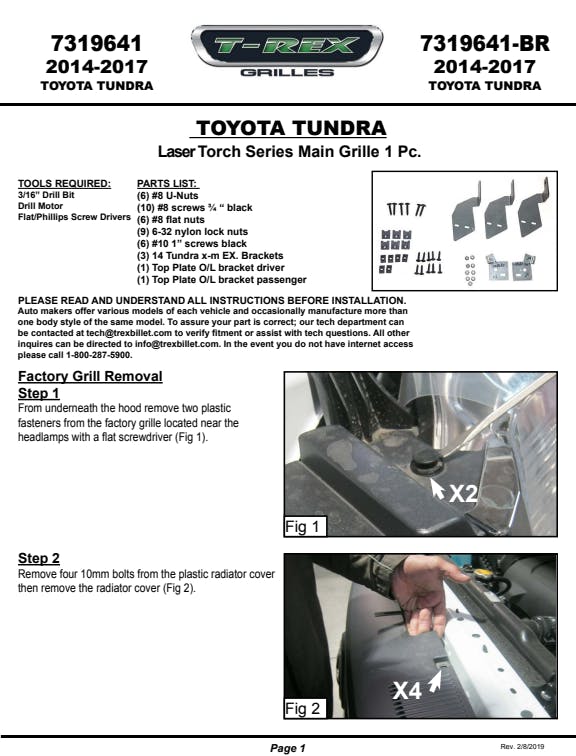 7319641
2014-2017
TOYOTA TUNDRA

T-REX
GRILLES

7319641-BR
2014-2017
TOYOTA TUNDRA

TOYOTA TUNDRA
Laser Torch Series Main Grille 1 Pc.

TOOLS REQUIRED:
3/16" Drill Bit
Drill Motor
Flat/Phillips Screw Drivers

PARTS LIST:
(6) #8 U-Nuts
(10) #8 screws ¾ " black
(6) #8 flat nuts
(9) 6-32 nylon lock nuts
(6) #10 1" screws black
(3) 14 Tundra x-m EX. Brackets
(1) Top Plate O/L bracket driver
(1) Top Plate O/L bracket passenger

PLEASE READ AND UNDERSTAND ALL INSTRUCTIONS BEFORE INSTALLATION.
Auto makers offer various models of each vehicle and occasionally manufacture more than one body style of the same model. To assure your part is correct; our tech department can be contacted at tech@trexbillet.com to verify fitment or assist with tech questions. All other inquires can be directed to info@trexbillet.com. In the event you do not have internet access please call 1-800-287-5900.

Factory Grill Removal
Step 1
From underneath the hood remove two plastic fasteners from the factory grille located near the headlamps with a flat screwdriver (Fig 1).

X2
Fig 1

Step 2
Remove four 10mm bolts from the plastic radiator cover then remove the radiator cover (Fig 2).

X4
Fig 2

Page 1
Rev. 2/8/2019