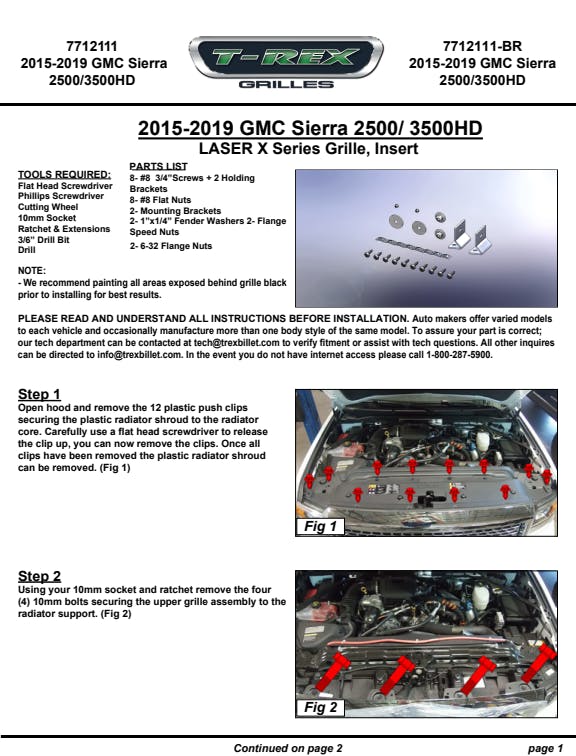 7712111
2015-2019 GMC Sierra
2500/3500HD

T-REX
GRILLES

7712111-BR
2015-2019 GMC Sierra
2500/3500HD

2015-2019 GMC Sierra 2500/ 3500HD
LASER X Series Grille, Insert

TOOLS REQUIRED:
Flat Head Screwdriver
Phillips Screwdriver
Cutting Wheel
10mm Socket
Ratchet & Extensions
3/6" Drill Bit
Drill

PARTS LIST
8- #8 3/4"Screws + 2 Holding Brackets
8- #8 Flat Nuts
2- Mounting Brackets
2- 1"x1/4" Fender Washers 2- Flange Speed Nuts
2- 6-32 Flange Nuts

NOTE:
- We recommend painting all areas exposed behind grille black prior to installing for best results.

PLEASE READ AND UNDERSTAND ALL INSTRUCTIONS BEFORE INSTALLATION. Auto makers offer varied models to each vehicle and occasionally manufacture more than one body style of the same model. To assure your part is correct; our tech department can be contacted at tech@trexbillet.com to verify fitment or assist with tech questions. All other inquires can be directed to info@trexbillet.com. In the event you do not have internet access please call 1-800-287-5900.

Step 1
Open hood and remove the 12 plastic push clips securing the plastic radiator shroud to the radiator core. Carefully use a flat head screwdriver to release the clip up, you can now remove the clips. Once all clips have been removed the plastic radiator shroud can be removed. (Fig 1)

Fig 1

Step 2
Using your 10mm socket and ratchet remove the four (4) 10mm bolts securing the upper grille assembly to the radiator support. (Fig 2)

Fig 2

Continued on page 2

page 1