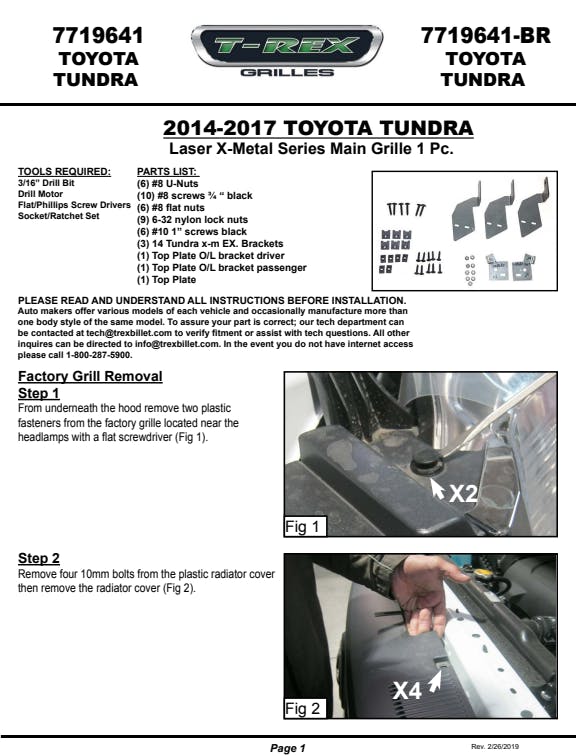 7719641
TOYOTA
TUNDRA

T-REX
GRILLES

7719641-BR
TOYOTA
TUNDRA

2014-2017 TOYOTA TUNDRA
Laser X-Metal Series Main Grille 1 Pc.

TOOLS REQUIRED:
3/16" Drill Bit
Drill Motor
Flat/Phillips Screw Drivers
Socket/Ratchet Set

PARTS LIST:
(6) #8 U-Nuts
(10) #8 screws ¾ " black
(6) #8 flat nuts
(9) 6-32 nylon lock nuts
(6) #10 1" screws black
(3) 14 Tundra x-m EX. Brackets
(1) Top Plate O/L bracket driver
(1) Top Plate O/L bracket passenger
(1) Top Plate

PLEASE READ AND UNDERSTAND ALL INSTRUCTIONS BEFORE INSTALLATION. Auto makers offer various models of each vehicle and occasionally manufacture more than one body style of the same model. To assure your part is correct; our tech department can be contacted at tech@trexbillet.com to verify fitment or assist with tech questions. All other inquires can be directed to info@trexbillet.com. In the event you do not have internet access please call 1-800-287-5900.

Factory Grill Removal
Step 1
From underneath the hood remove two plastic fasteners from the factory grille located near the headlamps with a flat screwdriver (Fig 1).

X2
Fig 1

Step 2
Remove four 10mm bolts from the plastic radiator cover then remove the radiator cover (Fig 2).

X4
Fig 2

Page 1
Rev. 2/26/2019