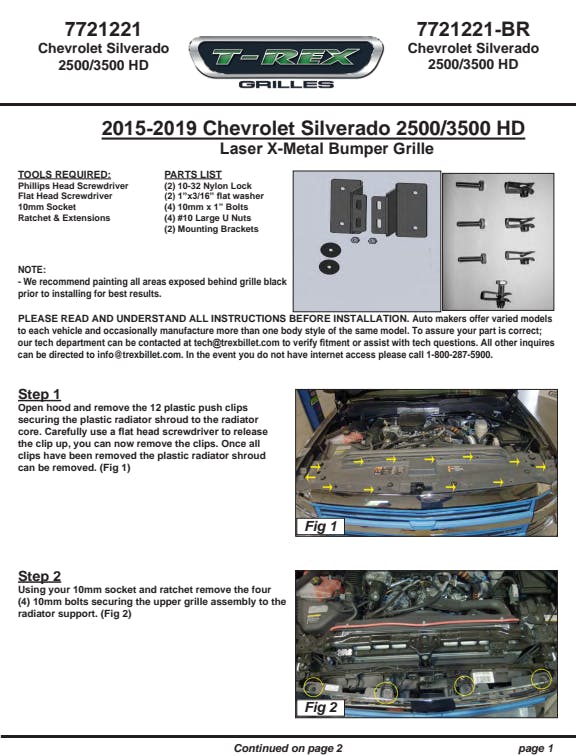 7721221
Chevrolet Silverado
2500/3500 HD

T-REX
GRILLES

7721221-BR
Chevrolet Silverado
2500/3500 HD

2015-2019 Chevrolet Silverado 2500/3500 HD
Laser X-Metal Bumper Grille

TOOLS REQUIRED:
Phillips Head Screwdriver
Flat Head Screwdriver
10mm Socket
Ratchet & Extensions

PARTS LIST
(2) 10-32 Nylon Lock
(2) 1"x3/16" flat washer
(4) 10mm x 1" Bolts
(4) #10 Large U Nuts
(2) Mounting Brackets

NOTE:
- We recommend painting all areas exposed behind grille black prior to installing for best results.

PLEASE READ AND UNDERSTAND ALL INSTRUCTIONS BEFORE INSTALLATION. Auto makers offer varied models to each vehicle and occasionally manufacture more than one body style of the same model. To assure your part is correct; our tech department can be contacted at tech@trexbillet.com to verify fitment or assist with tech questions. All other inquires can be directed to info@trexbillet.com. In the event you do not have internet access please call 1-800-287-5900.

Step 1
Open hood and remove the 12 plastic push clips securing the plastic radiator shroud to the radiator core. Carefully use a flat head screwdriver to release the clip up, you can now remove the clips. Once all clips have been removed the plastic radiator shroud can be removed. (Fig 1)

Fig 1

Step 2
Using your 10mm socket and ratchet remove the four (4) 10mm bolts securing the upper grille assembly to the radiator support. (Fig 2)

Fig 2

Continued on page 2

page 1