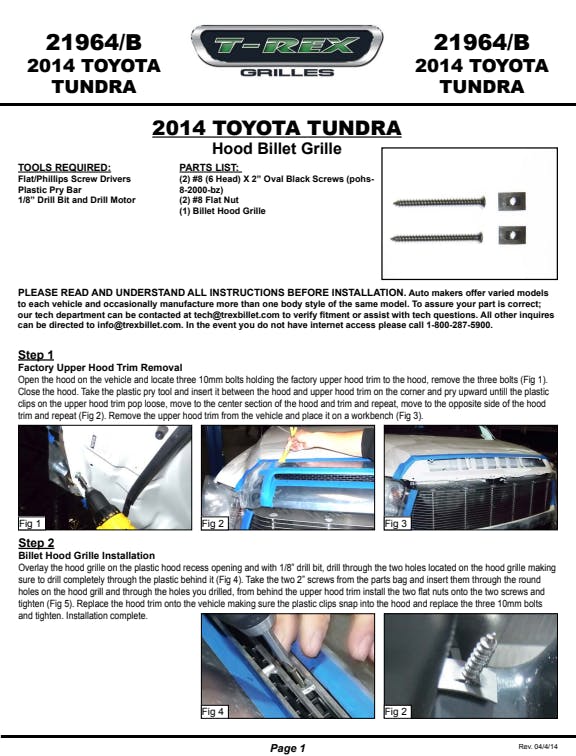 21964/B
2014 TOYOTA TUNDRA

T-REX
GRILLES

21964/B
2014 TOYOTA TUNDRA

2014 TOYOTA TUNDRA
Hood Billet Grille

TOOLS REQUIRED:
Flat/Phillips Screw Drivers
Plastic Pry Bar
1/8" Drill Bit and Drill Motor

PARTS LIST:
(2) #8 (6 Head) X 2" Oval Black Screws (pohs-8-2000-bz)
(2) #8 Flat Nut
(1) Billet Hood Grille

PLEASE READ AND UNDERSTAND ALL INSTRUCTIONS BEFORE INSTALLATION. Auto makers offer varied models to each vehicle and occasionally manufacture more than one body style of the same model. To assure your part is correct; our tech department can be contacted at tech@trexbillet.com to verify fitment or assist with tech questions. All other inquires can be directed to info@trexbillet.com. In the event you do not have internet access please call 1-800-287-5900.

Step 1
Factory Upper Hood Trim Removal
Open the hood on the vehicle and locate three 10mm bolts holding the factory upper hood trim to the hood, remove the three bolts (Fig 1). Close the hood. Take the plastic pry tool and insert it between the hood and upper hood trim on the corner and pry upward untill the plastic clips on the upper hood trim pop loose, move to the center section of the hood and trim and repeat, move to the opposite side of the hood trim and repeat (Fig 2). Remove the upper hood trim from the vehicle and place it on a workbench (Fig 3).

Fig 1
Fig 2
Fig 3

Step 2
Billet Hood Grille Installation
Overlay the hood grille on the plastic hood recess opening and with 1/8" drill bit, drill through the two holes located on the hood grille making sure to drill completely through the plastic behind it (Fig 4). Take the two 2" screws from the parts bag and insert them through the round holes on the hood grill and through the holes you drilled, from behind the upper hood trim install the two flat nuts onto the two screws and tighten (Fig 5). Replace the hood trim onto the vehicle making sure the plastic clips snap into the hood and replace the three 10mm bolts and tighten. Installation complete.

Fig 4
Fig 2

Page 1
Rev. 04/4/14