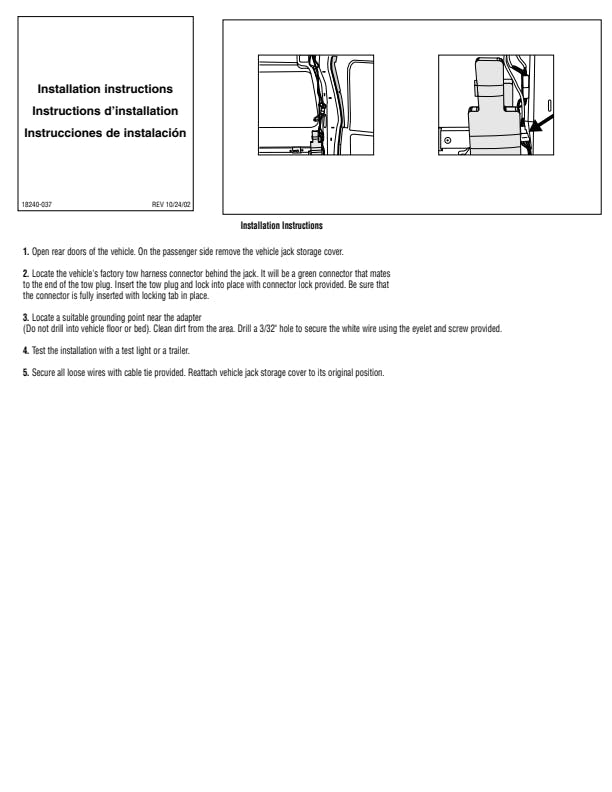 Installation instructions
Instructions d'installation
Instrucciones de instalación

18240-037 REV 10/24/02

Installation Instructions

1. Open rear doors of the vehicle. On the passenger side remove the vehicle jack storage cover.

2. Locate the vehicle's factory tow harness connector behind the jack. It will be a green connector that mates to the end of the tow plug. Insert the tow plug and lock into place with connector lock provided. Be sure that the connector is fully inserted with locking tab in place.

3. Locate a suitable grounding point near the adapter
(Do not drill into vehicle floor or bed). Clean dirt from the area. Drill a 3/32" hole to secure the white wire using the eyelet and screw provided.

4. Test the installation with a test light or a trailer.

5. Secure all loose wires with cable tie provided. Reattach vehicle jack storage cover to its original position.