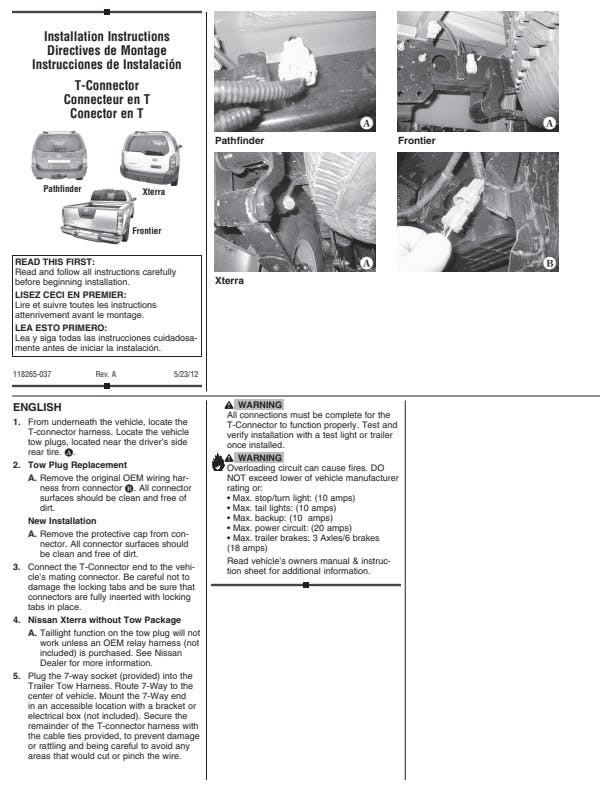 Installation Instructions
Directives de Montage
Instrucciones de Instalación

T-Connector
Connecteur en T
Conector en T

Pathfinder

Xterra

Frontier

READ THIS FIRST:
Read and follow all instructions carefully before beginning installation.
LISEZ CECI EN PREMIER:
Lire et suivre toutes les instructions attenrivement avant le montage.
LEA ESTO PRIMERO:
Lea y siga todas las instrucciones cuidadosamente antes de iniciar la instalación.

118265-037 Rev. A 5/23/12

A
Pathfinder

A
Frontier

A
Xterra

B

ENGLISH

1. From underneath the vehicle, locate the T-connector harness. Locate the vehicle tow plugs, located near the driver's side rear tire. A.

2. Tow Plug Replacement
A. Remove the original OEM wiring harness from connector B. All connector surfaces should be clean and free of dirt.
New Installation
A. Remove the protective cap from connector. All connector surfaces should be clean and free of dirt.

3. Connect the T-Connector end to the vehicle's mating connector. Be careful not to damage the locking tabs and be sure that connectors are fully inserted with locking tabs in place.

4. Nissan Xterra without Tow Package
A. Taillight function on the tow plug will not work unless an OEM relay harness (not included) is purchased. See Nissan Dealer for more information.

5. Plug the 7-way socket (provided) into the Trailer Tow Harness. Route 7-Way to the center of vehicle. Mount the 7-Way end in an accessible location with a bracket or electrical box (not included). Secure the remainder of the T-connector harness with the cable ties provided, to prevent damage or rattling and being careful to avoid any areas that would cut or pinch the wire.

WARNING
All connections must be complete for the T-Connector to function properly. Test and verify installation with a test light or trailer once installed.

WARNING
Overloading circuit can cause fires. DO NOT exceed lower of vehicle manufacturer rating or:
• Max. stop/turn light: (10 amps)
• Max. tail lights: (10 amps)
• Max. backup: (10 amps)
• Max. power circuit: (20 amps)
• Max. trailer brakes: 3 Axles/6 brakes (18 amps)
Read vehicle's owners manual & instruction sheet for additional information.