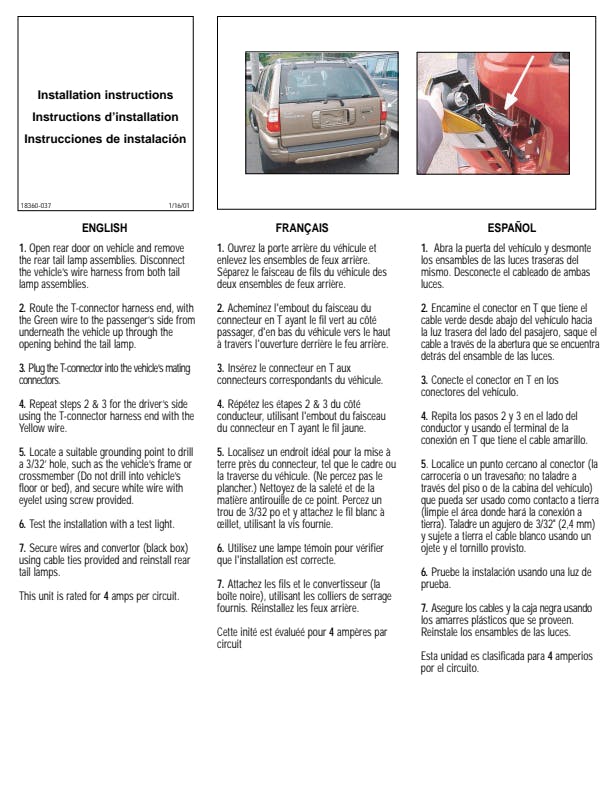 Installation instructions
Instructions d'installation
Instrucciones de instalación

18360-037 1/16/01

ENGLISH

1. Open rear door on vehicle and remove the rear tail lamp assemblies. Disconnect the vehicle's wire harness from both tail lamp assemblies.

2. Route the T-connector harness end, with the Green wire to the passenger's side from underneath the vehicle up through the opening behind the tail lamp.

3. Plug the T-connector into the vehicle's mating connectors.

4. Repeat steps 2 & 3 for the driver's side using the T-connector harness end with the Yellow wire.

5. Locate a suitable grounding point to drill a 3/32" hole, such as the vehicle's frame or crossmember (Do not drill into vehicle's floor or bed), and secure white wire with eyelet using screw provided.

6. Test the installation with a test light.

7. Secure wires and convertor (black box) using cable ties provided and reinstall rear tail lamps.

This unit is rated for 4 amps per circuit.

FRANÇAIS

1. Ouvrez la porte arrière du véhicule et enlevez les ensembles de feux arrière. Séparez le faisceau de fils du véhicule des deux ensembles de feux arrière.

2. Acheminez l'embout du faisceau du connecteur en T ayant le fil vert au côté passager, d'en bas du véhicule vers le haut à travers l'ouverture derrière le feu arrière.

3. Insérez le connecteur en T aux connecteurs correspondants du véhicule.

4. Répétez les étapes 2 & 3 du côté conducteur, utilisant l'embout du faisceau du connecteur en T ayant le fil jaune.

5. Localisez un endroit idéal pour la mise à terre près du connecteur, tel que le cadre ou la traverse du véhicule. (Ne percez pas le plancher.) Nettoyez de la saleté et de la matière antirouille de ce point. Percez un trou de 3/32 po et y attachez le fil blanc à œillet, utilisant la vis fournie.

6. Utilisez une lampe témoin pour vérifier que l'installation est correcte.

7. Attachez les fils et le convertisseur (la boîte noire), utilisant les colliers de serrage fournis. Réinstallez les feux arrière.

Cette inité est évaluée pour 4 ampères par circuit

ESPAÑOL

1. Abra la puerta del vehículo y desmonte los ensambles de las luces traseras del mismo. Desconecte el cableado de ambas luces.

2. Encamine el conector en T que tiene el cable verde desde abajo del vehículo hacia la luz trasera del lado del pasajero, saque el cable a través de la abertura que se encuentra detrás del ensamble de las luces.

3. Conecte el conector en T en los conectores del vehículo.

4. Repita los pasos 2 y 3 en el lado del conductor y usando el terminal de la conexión en T que tiene el cable amarillo.

5. Localice un punto cercano al conector (la carrocería o un travesaño; no taladre a través del piso o de la cabina del vehículo) que pueda ser usado como contacto a tierra (limpie el área donde hará la conexión a tierra). Taladre un agujero de 3/32" (2,4 mm) y sujete a tierra el cable blanco usando un ojete y el tornillo provisto.

6. Pruebe la instalación usando una luz de prueba.

7. Asegure los cables y la caja negra usando los amarres plásticos que se proveen. Reinstale los ensambles de las luces.

Esta unidad es clasificada para 4 amperios por el circuito.