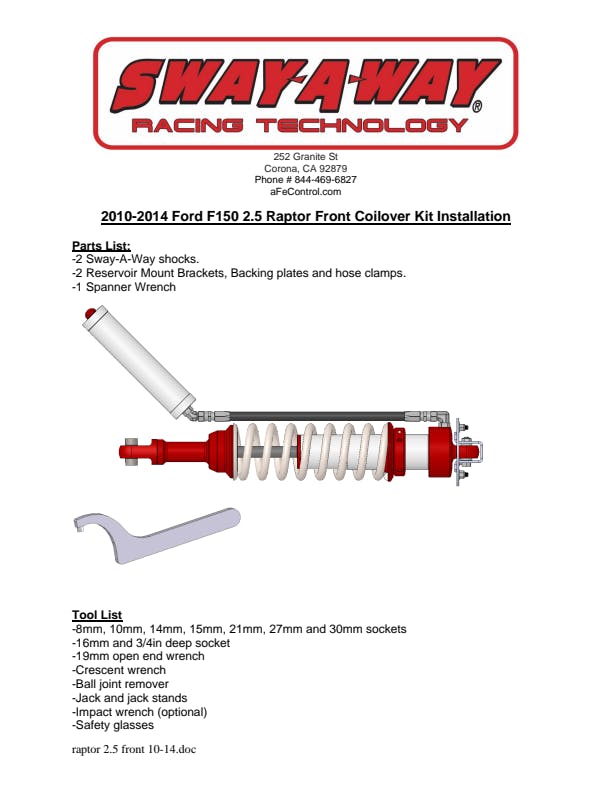 SWAY-A-WAY®
RACING TECHNOLOGY

252 Granite St
Corona, CA 92879
Phone # 844-469-6827
aFeControl.com

2010-2014 Ford F150 2.5 Raptor Front Coilover Kit Installation

Parts List:
-2 Sway-A-Way shocks.
-2 Reservoir Mount Brackets, Backing plates and hose clamps.
-1 Spanner Wrench

Tool List
-8mm, 10mm, 14mm, 15mm, 21mm, 27mm and 30mm sockets
-16mm and 3/4in deep socket
-19mm open end wrench
-Crescent wrench
-Ball joint remover
-Jack and jack stands
-Impact wrench (optional)
-Safety glasses

raptor 2.5 front 10-14.doc