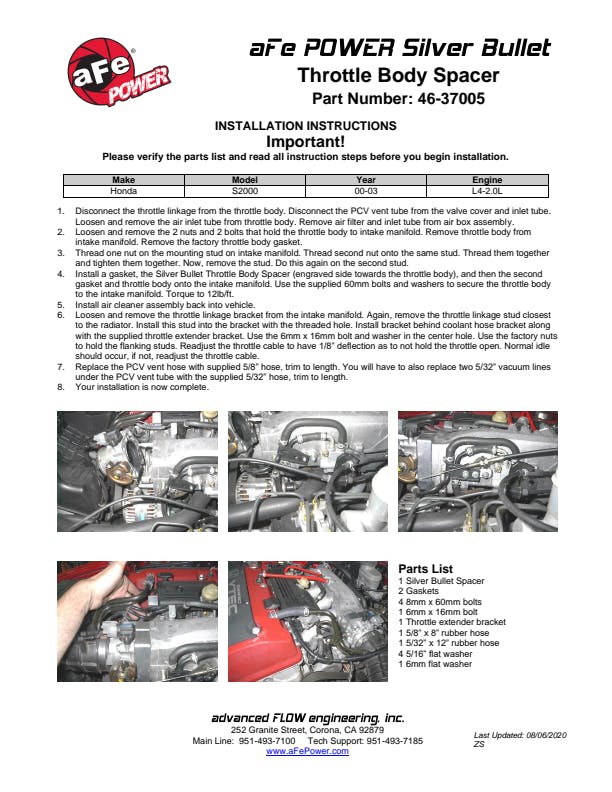 aFe POWER

aFe POWER Silver Bullet
Throttle Body Spacer
Part Number: 46-37005

INSTALLATION INSTRUCTIONS
Important!
Please verify the parts list and read all instruction steps before you begin installation.

| Make | Model | Year | Engine |
|---|---|---|---|
| Honda | S2000 | 00-03 | L4-2.0L |

1. Disconnect the throttle linkage from the throttle body. Disconnect the PCV vent tube from the valve cover and inlet tube. Loosen and remove the air inlet tube from throttle body. Remove air filter and inlet tube from air box assembly.
2. Loosen and remove the 2 nuts and 2 bolts that hold the throttle body to intake manifold. Remove throttle body from intake manifold. Remove the factory throttle body gasket.
3. Thread one nut on the mounting stud on intake manifold. Thread second nut onto the same stud. Thread them together and tighten them together. Now, remove the stud. Do this again on the second stud.
4. Install a gasket, the Silver Bullet Throttle Body Spacer (engraved side towards the throttle body), and then the second gasket and throttle body onto the intake manifold. Use the supplied 60mm bolts and washers to secure the throttle body to the intake manifold. Torque to 12lb/ft.
5. Install air cleaner assembly back into vehicle.
6. Loosen and remove the throttle linkage bracket from the intake manifold. Again, remove the throttle linkage stud closest to the radiator. Install this stud into the bracket with the threaded hole. Install bracket behind coolant hose bracket along with the supplied throttle extender bracket. Use the 6mm x 16mm bolt and washer in the center hole. Use the factory nuts to hold the flanking studs. Readjust the throttle cable to have 1/8" deflection as to not hold the throttle open. Normal idle should occur, if not, readjust the throttle cable.
7. Replace the PCV vent hose with supplied 5/8" hose, trim to length. You will have to also replace two 5/32" vacuum lines under the PCV vent tube with the supplied 5/32" hose, trim to length.
8. Your installation is now complete.

Parts List
1 Silver Bullet Spacer
2 Gaskets
4 8mm x 60mm bolts
1 6mm x 16mm bolt
1 Throttle extender bracket
1 5/8" x 8" rubber hose
1 5/32" x 12" rubber hose
4 5/16" flat washer
1 6mm flat washer

advanced FLOW engineering, inc.
252 Granite Street, Corona, CA 92879
Main Line: 951-493-7100 Tech Support: 951-493-7185
www.aFePower.com

Last Updated: 08/06/2020
ZS