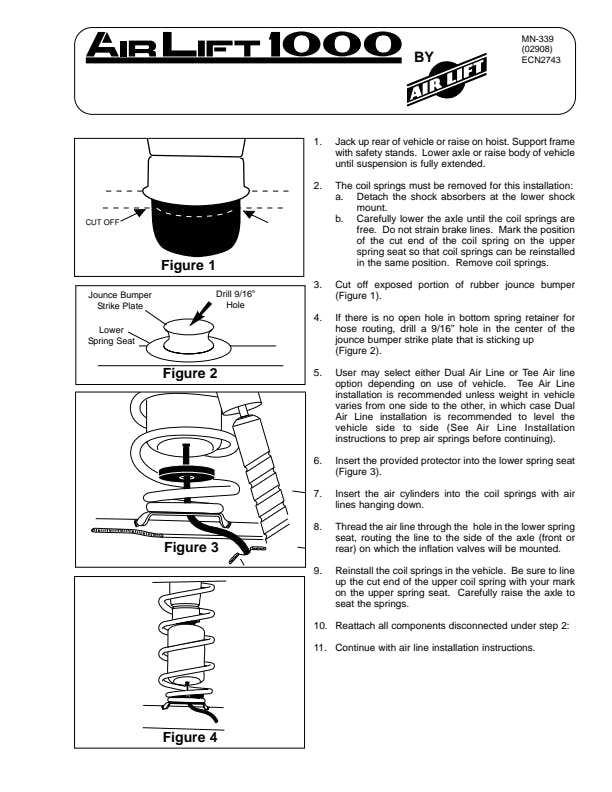 AIR LIFT 1000 BY AIR LIFT

MN-339
(02908)
ECN2743

CUT OFF

Figure 1

Jounce Bumper Strike Plate

Drill 9/16" Hole

Lower Spring Seat

Figure 2

Figure 3

Figure 4

1. Jack up rear of vehicle or raise on hoist. Support frame with safety stands. Lower axle or raise body of vehicle until suspension is fully extended.

2. The coil springs must be removed for this installation:
a. Detach the shock absorbers at the lower shock mount.
b. Carefully lower the axle until the coil springs are free. Do not strain brake lines. Mark the position of the cut end of the coil spring on the upper spring seat so that coil springs can be reinstalled in the same position. Remove coil springs.

3. Cut off exposed portion of rubber jounce bumper (Figure 1).

4. If there is no open hole in bottom spring retainer for hose routing, drill a 9/16" hole in the center of the jounce bumper strike plate that is sticking up (Figure 2).

5. User may select either Dual Air Line or Tee Air line option depending on use of vehicle. Tee Air Line installation is recommended unless weight in vehicle varies from one side to the other, in which case Dual Air Line installation is recommended to level the vehicle side to side (See Air Line Installation instructions to prep air springs before continuing).

6. Insert the provided protector into the lower spring seat (Figure 3).

7. Insert the air cylinders into the coil springs with air lines hanging down.

8. Thread the air line through the hole in the lower spring seat, routing the line to the side of the axle (front or rear) on which the inflation valves will be mounted.

9. Reinstall the coil springs in the vehicle. Be sure to line up the cut end of the upper coil spring with your mark on the upper spring seat. Carefully raise the axle to seat the springs.

10. Reattach all components disconnected under step 2:

11. Continue with air line installation instructions.