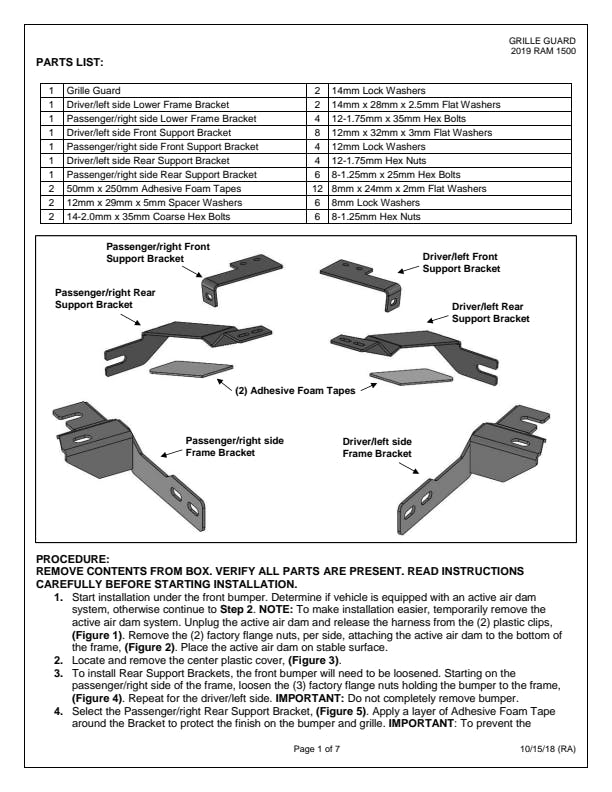 GRILLE GUARD
2019 RAM 1500

PARTS LIST:

| 1 | Grille Guard | 2 | 14mm Lock Washers |
|---|---|---|---|
| 1 | Driver/left side Lower Frame Bracket | 2 | 14mm x 28mm x 2.5mm Flat Washers |
| 1 | Passenger/right side Lower Frame Bracket | 4 | 12-1.75mm x 35mm Hex Bolts |
| 1 | Driver/left side Front Support Bracket | 8 | 12mm x 32mm x 3mm Flat Washers |
| 1 | Passenger/right side Front Support Bracket | 4 | 12mm Lock Washers |
| 1 | Driver/left side Rear Support Bracket | 4 | 12-1.75mm Hex Nuts |
| 1 | Passenger/right side Rear Support Bracket | 6 | 8-1.25mm x 25mm Hex Bolts |
| 2 | 50mm x 250mm Adhesive Foam Tapes | 12 | 8mm x 24mm x 2mm Flat Washers |
| 2 | 12mm x 29mm x 5mm Spacer Washers | 6 | 8mm Lock Washers |
| 2 | 14-2.0mm x 35mm Coarse Hex Bolts | 6 | 8-1.25mm Hex Nuts |

Passenger/right Front Support Bracket
Driver/left Front Support Bracket
Passenger/right Rear Support Bracket
Driver/left Rear Support Bracket
(2) Adhesive Foam Tapes
Passenger/right side Frame Bracket
Driver/left side Frame Bracket

PROCEDURE:
REMOVE CONTENTS FROM BOX. VERIFY ALL PARTS ARE PRESENT. READ INSTRUCTIONS CAREFULLY BEFORE STARTING INSTALLATION.
1. Start installation under the front bumper. Determine if vehicle is equipped with an active air dam system, otherwise continue to Step 2. NOTE: To make installation easier, temporarily remove the active air dam system. Unplug the active air dam and release the harness from the (2) plastic clips, (Figure 1). Remove the (2) factory flange nuts, per side, attaching the active air dam to the bottom of the frame, (Figure 2). Place the active air dam on stable surface.
2. Locate and remove the center plastic cover, (Figure 3).
3. To install Rear Support Brackets, the front bumper will need to be loosened. Starting on the passenger/right side of the frame, loosen the (3) factory flange nuts holding the bumper to the frame, (Figure 4). Repeat for the driver/left side. IMPORTANT: Do not completely remove bumper.
4. Select the Passenger/right Rear Support Bracket, (Figure 5). Apply a layer of Adhesive Foam Tape around the Bracket to protect the finish on the bumper and grille. IMPORTANT: To prevent the

Page 1 of 7
10/15/18 (RA)