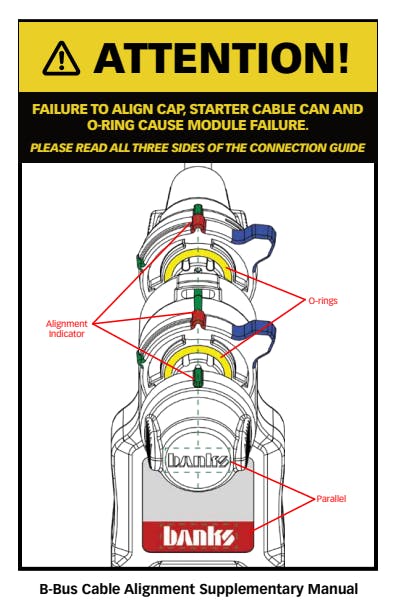 ATTENTION!

FAILURE TO ALIGN CAP, STARTER CABLE CAN AND O-RING CAUSE MODULE FAILURE.

PLEASE READ ALL THREE SIDES OF THE CONNECTION GUIDE

Alignment Indicator

O-rings

banks

Parallel

banks

B-Bus Cable Alignment Supplementary Manual