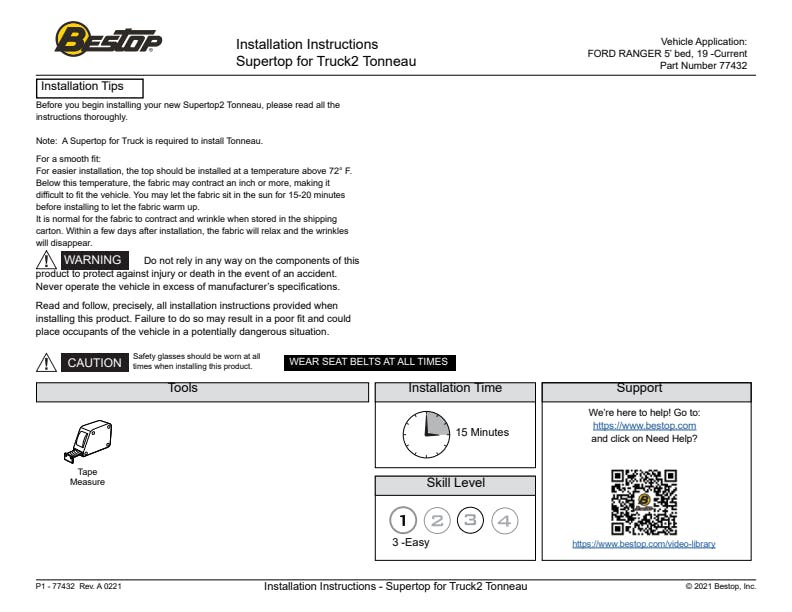 BESTOP

Installation Instructions
Supertop for Truck2 Tonneau

Vehicle Application:
FORD RANGER 5' bed, 19 -Current
Part Number 77432

Installation Tips

Before you begin installing your new Supertop2 Tonneau, please read all the instructions thoroughly.

Note: A Supertop for Truck is required to install Tonneau.

For a smooth fit:
For easier installation, the top should be installed at a temperature above 72° F. Below this temperature, the fabric may contract an inch or more, making it difficult to fit the vehicle. You may let the fabric sit in the sun for 15-20 minutes before installing to let the fabric warm up.
It is normal for the fabric to contract and wrinkle when stored in the shipping carton. Within a few days after installation, the fabric will relax and the wrinkles will disappear.

WARNING Do not rely in any way on the components of this product to protect against injury or death in the event of an accident. Never operate the vehicle in excess of manufacturer's specifications.

Read and follow, precisely, all installation instructions provided when installing this product. Failure to do so may result in a poor fit and could place occupants of the vehicle in a potentially dangerous situation.

CAUTION Safety glasses should be worn at all times when installing this product.

WEAR SEAT BELTS AT ALL TIMES

Tools

Tape Measure

Installation Time

15 Minutes

Skill Level

1 2 3 4

3 -Easy

Support

We're here to help! Go to:
https://www.bestop.com
and click on Need Help?

https://www.bestop.com/video-library

P1 - 77432 Rev. A 0221

Installation Instructions - Supertop for Truck2 Tonneau

© 2021 Bestop, Inc.