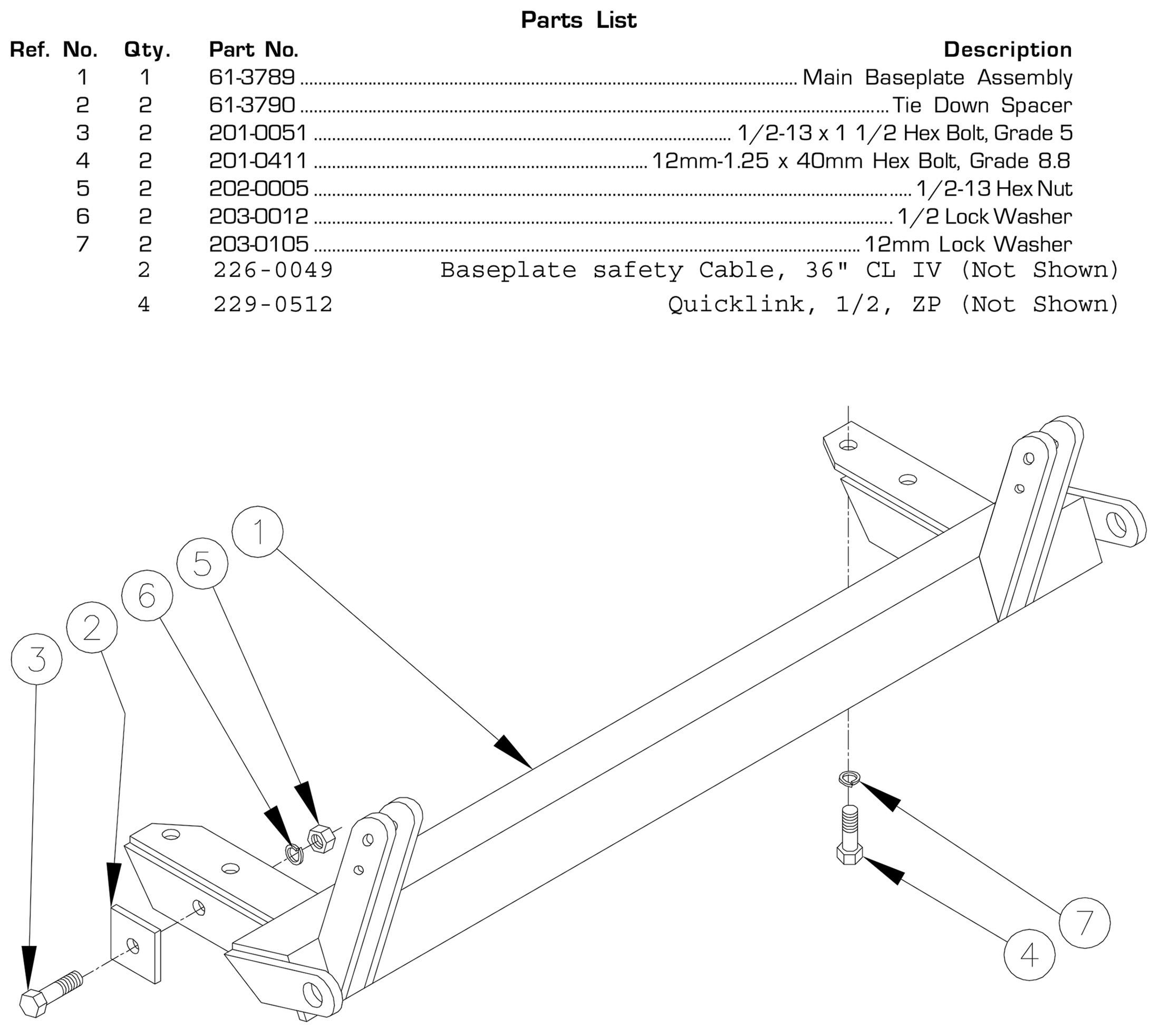 Parts List

| Ref. No. | Qty. | Part No. | Description |
|---|---|---|---|
| 1 | 1 | 61-3789 | Main Baseplate Assembly |
| 2 | 2 | 61-3790 | Tie Down Spacer |
| 3 | 2 | 201-0051 | 1/2-13 x 1 1/2 Hex Bolt, Grade 5 |
| 4 | 2 | 201-0411 | 12mm-1.25 x 40mm Hex Bolt, Grade 8.8 |
| 5 | 2 | 202-0005 | 1/2-13 Hex Nut |
| 6 | 2 | 203-0012 | 1/2 Lock Washer |
| 7 | 2 | 203-0105 | 12mm Lock Washer |
|  | 2 | 226-0049 | Baseplate safety Cable, 36" CL IV (Not Shown) |
|  | 4 | 229-0512 | Quicklink, 1/2, ZP (Not Shown) |

1
5
6
2
3
7
4