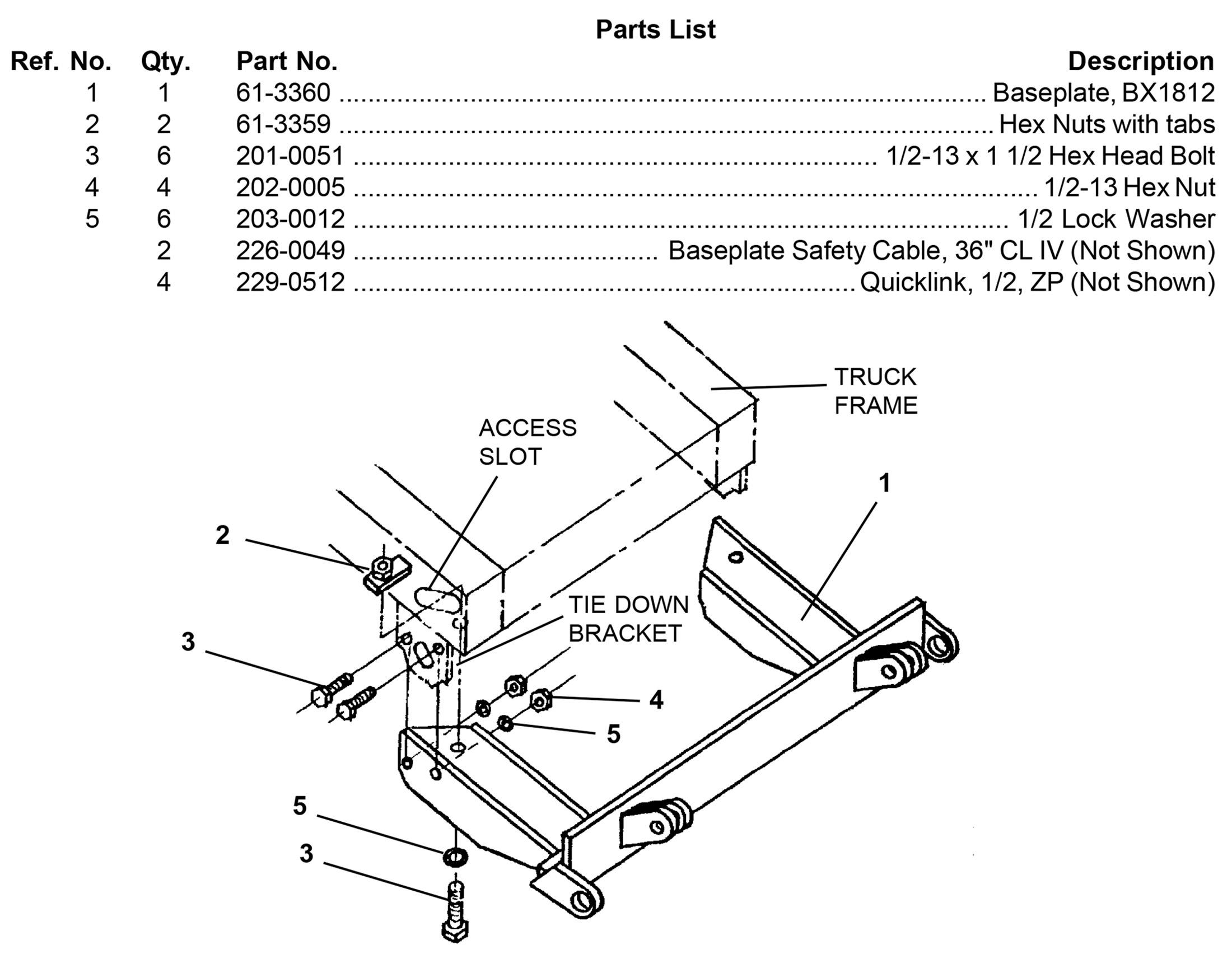 Parts List

| Ref. No. | Qty. | Part No. | Description |
|---|---|---|---|
| 1 | 1 | 61-3360 | Baseplate, BX1812 |
| 2 | 2 | 61-3359 | Hex Nuts with tabs |
| 3 | 6 | 201-0051 | 1/2-13 x 1 1/2 Hex Head Bolt |
| 4 | 4 | 202-0005 | 1/2-13 Hex Nut |
| 5 | 6 | 203-0012 | 1/2 Lock Washer |
|  | 2 | 226-0049 | Baseplate Safety Cable, 36" CL IV (Not Shown) |
|  | 4 | 229-0512 | Quicklink, 1/2, ZP (Not Shown) |

TRUCK FRAME
ACCESS SLOT
1
2
TIE DOWN BRACKET
3
4
5
5
3