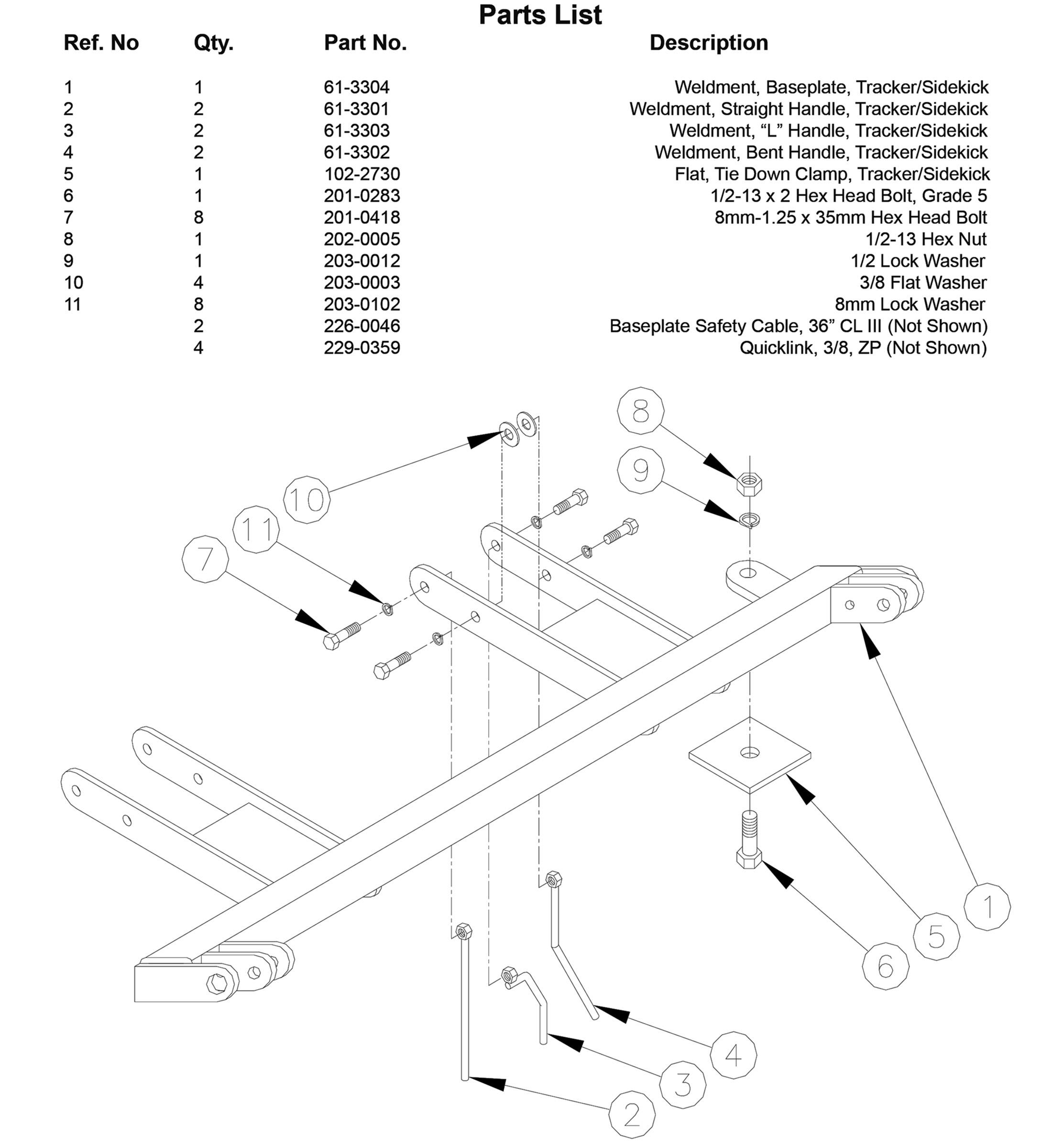 Parts List

| Ref. No | Qty. | Part No. | Description |
|---|---|---|---|
| 1 | 1 | 61-3304 | Weldment, Baseplate, Tracker/Sidekick |
| 2 | 2 | 61-3301 | Weldment, Straight Handle, Tracker/Sidekick |
| 3 | 2 | 61-3303 | Weldment, “L” Handle, Tracker/Sidekick |
| 4 | 2 | 61-3302 | Weldment, Bent Handle, Tracker/Sidekick |
| 5 | 1 | 102-2730 | Flat, Tie Down Clamp, Tracker/Sidekick |
| 6 | 1 | 201-0283 | 1/2-13 x 2 Hex Head Bolt, Grade 5 |
| 7 | 8 | 201-0418 | 8mm-1.25 x 35mm Hex Head Bolt |
| 8 | 1 | 202-0005 | 1/2-13 Hex Nut |
| 9 | 1 | 203-0012 | 1/2 Lock Washer |
| 10 | 4 | 203-0003 | 3/8 Flat Washer |
| 11 | 8 | 203-0102 | 8mm Lock Washer |
| | 2 | 226-0046 | Baseplate Safety Cable, 36” CL III (Not Shown) |
| | 4 | 229-0359 | Quicklink, 3/8, ZP (Not Shown) |

8
9
10
11
7
1
5
6
4
3
2