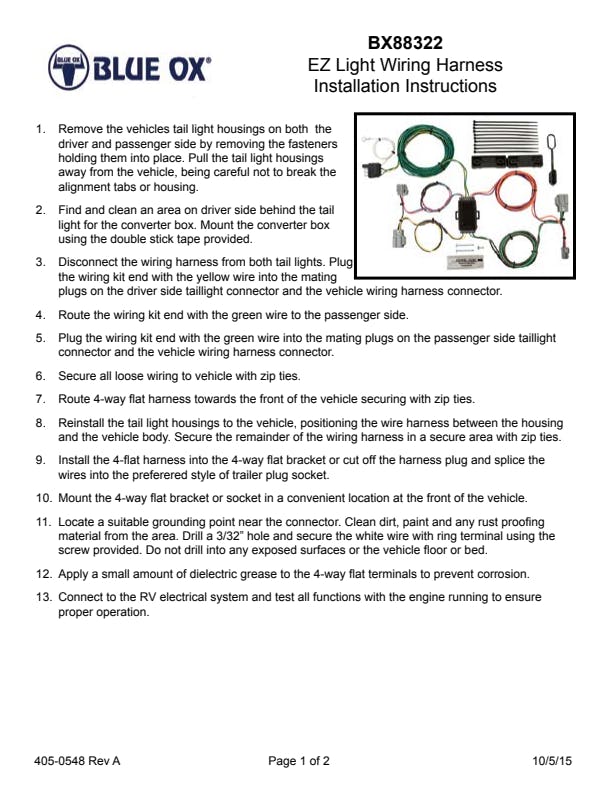 BLUE OX BLUE OX®

BX88322
EZ Light Wiring Harness
Installation Instructions

1. Remove the vehicles tail light housings on both the driver and passenger side by removing the fasteners holding them into place. Pull the tail light housings away from the vehicle, being careful not to break the alignment tabs or housing.

2. Find and clean an area on driver side behind the tail light for the converter box. Mount the converter box using the double stick tape provided.

3. Disconnect the wiring harness from both tail lights. Plug the wiring kit end with the yellow wire into the mating plugs on the driver side taillight connector and the vehicle wiring harness connector.

4. Route the wiring kit end with the green wire to the passenger side.

5. Plug the wiring kit end with the green wire into the mating plugs on the passenger side taillight connector and the vehicle wiring harness connector.

6. Secure all loose wiring to vehicle with zip ties.

7. Route 4-way flat harness towards the front of the vehicle securing with zip ties.

8. Reinstall the tail light housings to the vehicle, positioning the wire harness between the housing and the vehicle body. Secure the remainder of the wiring harness in a secure area with zip ties.

9. Install the 4-flat harness into the 4-way flat bracket or cut off the harness plug and splice the wires into the preferered style of trailer plug socket.

10. Mount the 4-way flat bracket or socket in a convenient location at the front of the vehicle.

11. Locate a suitable grounding point near the connector. Clean dirt, paint and any rust proofing material from the area. Drill a 3/32" hole and secure the white wire with ring terminal using the screw provided. Do not drill into any exposed surfaces or the vehicle floor or bed.

12. Apply a small amount of dielectric grease to the 4-way flat terminals to prevent corrosion.

13. Connect to the RV electrical system and test all functions with the engine running to ensure proper operation.

405-0548 Rev A Page 1 of 2 10/5/15