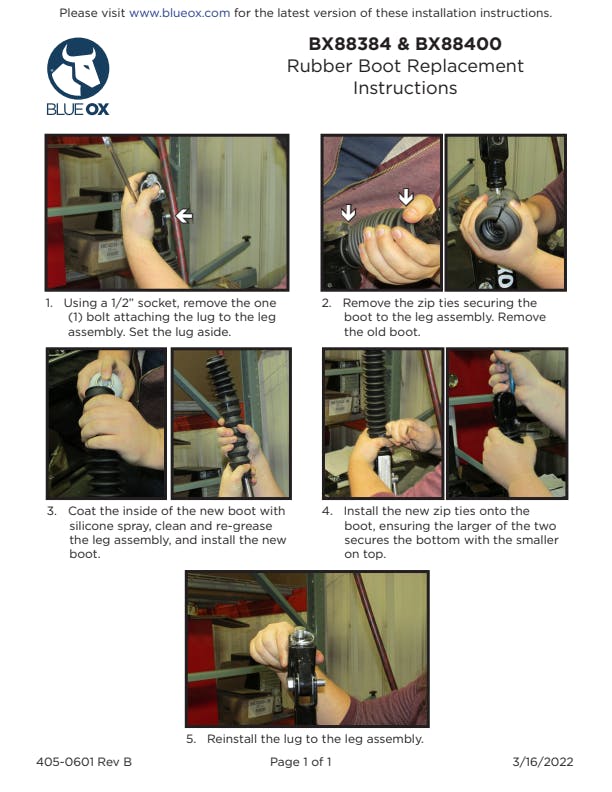 Please visit www.blueox.com for the latest version of these installation instructions.

BLUE OX

BX88384 & BX88400
Rubber Boot Replacement Instructions

1. Using a 1/2" socket, remove the one (1) bolt attaching the lug to the leg assembly. Set the lug aside.

2. Remove the zip ties securing the boot to the leg assembly. Remove the old boot.

3. Coat the inside of the new boot with silicone spray, clean and re-grease the leg assembly, and install the new boot.

4. Install the new zip ties onto the boot, ensuring the larger of the two secures the bottom with the smaller on top.

5. Reinstall the lug to the leg assembly.

405-0601 Rev B

Page 1 of 1

3/16/2022