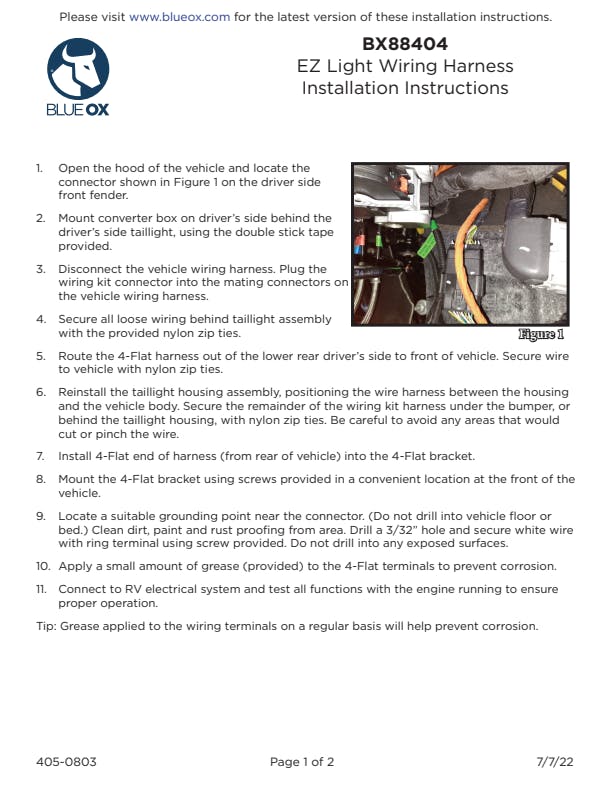 Please visit www.blueox.com for the latest version of these installation instructions.

BLUE OX

BX88404
EZ Light Wiring Harness
Installation Instructions

1. Open the hood of the vehicle and locate the connector shown in Figure 1 on the driver side front fender.

2. Mount converter box on driver's side behind the driver's side taillight, using the double stick tape provided.

3. Disconnect the vehicle wiring harness. Plug the wiring kit connector into the mating connectors on the vehicle wiring harness.

4. Secure all loose wiring behind taillight assembly with the provided nylon zip ties.

Figure 1

5. Route the 4-Flat harness out of the lower rear driver's side to front of vehicle. Secure wire to vehicle with nylon zip ties.

6. Reinstall the taillight housing assembly, positioning the wire harness between the housing and the vehicle body. Secure the remainder of the wiring kit harness under the bumper, or behind the taillight housing, with nylon zip ties. Be careful to avoid any areas that would cut or pinch the wire.

7. Install 4-Flat end of harness (from rear of vehicle) into the 4-Flat bracket.

8. Mount the 4-Flat bracket using screws provided in a convenient location at the front of the vehicle.

9. Locate a suitable grounding point near the connector. (Do not drill into vehicle floor or bed.) Clean dirt, paint and rust proofing from area. Drill a 3/32" hole and secure white wire with ring terminal using screw provided. Do not drill into any exposed surfaces.

10. Apply a small amount of grease (provided) to the 4-Flat terminals to prevent corrosion.

11. Connect to RV electrical system and test all functions with the engine running to ensure proper operation.

Tip: Grease applied to the wiring terminals on a regular basis will help prevent corrosion.

405-0803

Page 1 of 2

7/7/22