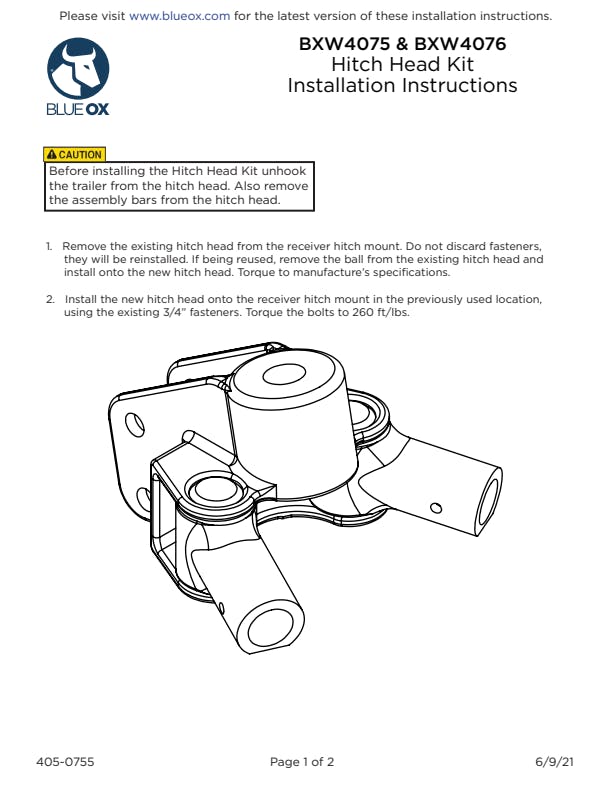 Please visit www.blueox.com for the latest version of these installation instructions.

BLUE OX

BXW4075 & BXW4076
Hitch Head Kit
Installation Instructions

CAUTION
Before installing the Hitch Head Kit unhook the trailer from the hitch head. Also remove the assembly bars from the hitch head.

1. Remove the existing hitch head from the receiver hitch mount. Do not discard fasteners, they will be reinstalled. If being reused, remove the ball from the existing hitch head and install onto the new hitch head. Torque to manufacture's specifications.

2. Install the new hitch head onto the receiver hitch mount in the previously used location, using the existing 3/4" fasteners. Torque the bolts to 260 ft/lbs.

405-0755
Page 1 of 2
6/9/21