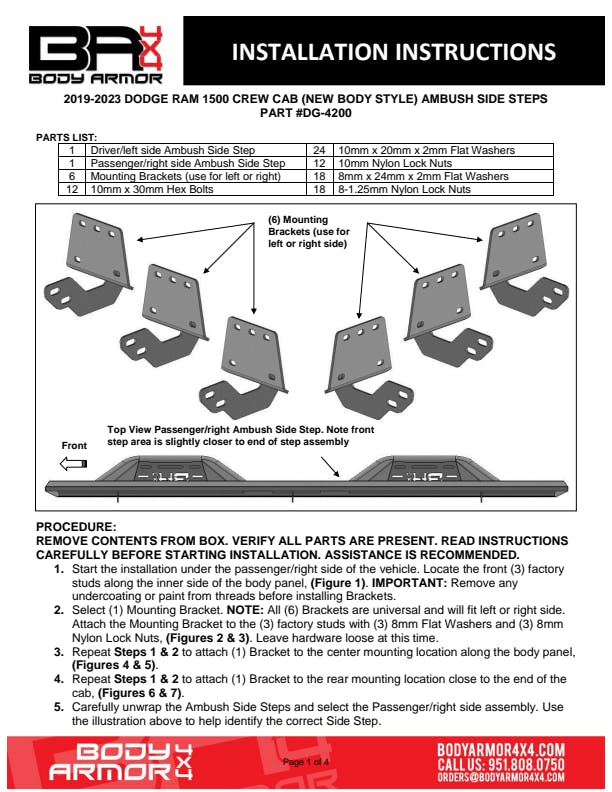 BA 4X4
BODY ARMOR

INSTALLATION INSTRUCTIONS

2019-2023 DODGE RAM 1500 CREW CAB (NEW BODY STYLE) AMBUSH SIDE STEPS
PART #DG-4200

PARTS LIST:

| 1 | Driver/left side Ambush Side Step | 24 | 10mm x 20mm x 2mm Flat Washers |
|---|---|---|---|
| 1 | Passenger/right side Ambush Side Step | 12 | 10mm Nylon Lock Nuts |
| 6 | Mounting Brackets (use for left or right) | 18 | 8mm x 24mm x 2mm Flat Washers |
| 12 | 10mm x 30mm Hex Bolts | 18 | 8-1.25mm Nylon Lock Nuts |

(6) Mounting Brackets (use for left or right side)

Top View Passenger/right Ambush Side Step. Note front step area is slightly closer to end of step assembly

Front

PROCEDURE:
REMOVE CONTENTS FROM BOX. VERIFY ALL PARTS ARE PRESENT. READ INSTRUCTIONS CAREFULLY BEFORE STARTING INSTALLATION. ASSISTANCE IS RECOMMENDED.

1. Start the installation under the passenger/right side of the vehicle. Locate the front (3) factory studs along the inner side of the body panel, (Figure 1). IMPORTANT: Remove any undercoating or paint from threads before installing Brackets.
2. Select (1) Mounting Bracket. NOTE: All (6) Brackets are universal and will fit left or right side. Attach the Mounting Bracket to the (3) factory studs with (3) 8mm Flat Washers and (3) 8mm Nylon Lock Nuts, (Figures 2 & 3). Leave hardware loose at this time.
3. Repeat Steps 1 & 2 to attach (1) Bracket to the center mounting location along the body panel, (Figures 4 & 5).
4. Repeat Steps 1 & 2 to attach (1) Bracket to the rear mounting location close to the end of the cab, (Figures 6 & 7).
5. Carefully unwrap the Ambush Side Steps and select the Passenger/right side assembly. Use the illustration above to help identify the correct Side Step.

BODY ARMOR 4X4

Page 1 of 4

BODYARMOR4X4.COM
CALL US: 951.808.0750
ORDERS@BODYARMOR4X4.COM