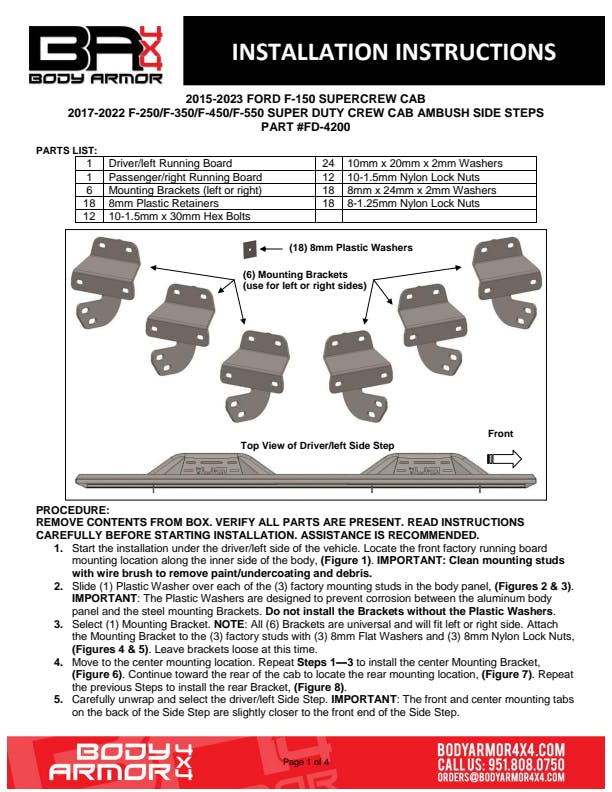 BA 4X4
BODY ARMOR

INSTALLATION INSTRUCTIONS

2015-2023 FORD F-150 SUPERCREW CAB
2017-2022 F-250/F-350/F-450/F-550 SUPER DUTY CREW CAB AMBUSH SIDE STEPS
PART #FD-4200

PARTS LIST:

| 1 | Driver/left Running Board | 24 | 10mm x 20mm x 2mm Washers |
|---|---|---|---|
| 1 | Passenger/right Running Board | 12 | 10-1.5mm Nylon Lock Nuts |
| 6 | Mounting Brackets (left or right) | 18 | 8mm x 24mm x 2mm Washers |
| 18 | 8mm Plastic Retainers | 18 | 8-1.25mm Nylon Lock Nuts |
| 12 | 10-1.5mm x 30mm Hex Bolts | | |

(18) 8mm Plastic Washers

(6) Mounting Brackets
(use for left or right sides)

Front

Top View of Driver/left Side Step

PROCEDURE:
REMOVE CONTENTS FROM BOX. VERIFY ALL PARTS ARE PRESENT. READ INSTRUCTIONS CAREFULLY BEFORE STARTING INSTALLATION. ASSISTANCE IS RECOMMENDED.

1. Start the installation under the driver/left side of the vehicle. Locate the front factory running board mounting location along the inner side of the body, (Figure 1). IMPORTANT: Clean mounting studs with wire brush to remove paint/undercoating and debris.
2. Slide (1) Plastic Washer over each of the (3) factory mounting studs in the body panel, (Figures 2 & 3). IMPORTANT: The Plastic Washers are designed to prevent corrosion between the aluminum body panel and the steel mounting Brackets. Do not install the Brackets without the Plastic Washers.
3. Select (1) Mounting Bracket. NOTE: All (6) Brackets are universal and will fit left or right side. Attach the Mounting Bracket to the (3) factory studs with (3) 8mm Flat Washers and (3) 8mm Nylon Lock Nuts, (Figures 4 & 5). Leave brackets loose at this time.
4. Move to the center mounting location. Repeat Steps 1—3 to install the center Mounting Bracket, (Figure 6). Continue toward the rear of the cab to locate the rear mounting location, (Figure 7). Repeat the previous Steps to install the rear Bracket, (Figure 8).
5. Carefully unwrap and select the driver/left Side Step. IMPORTANT: The front and center mounting tabs on the back of the Side Step are slightly closer to the front end of the Side Step.

BODY ARMOR 4X4
Page 1 of 4
BODYARMOR4X4.COM
CALL US: 951.808.0750
ORDERS@BODYARMOR4X4.COM