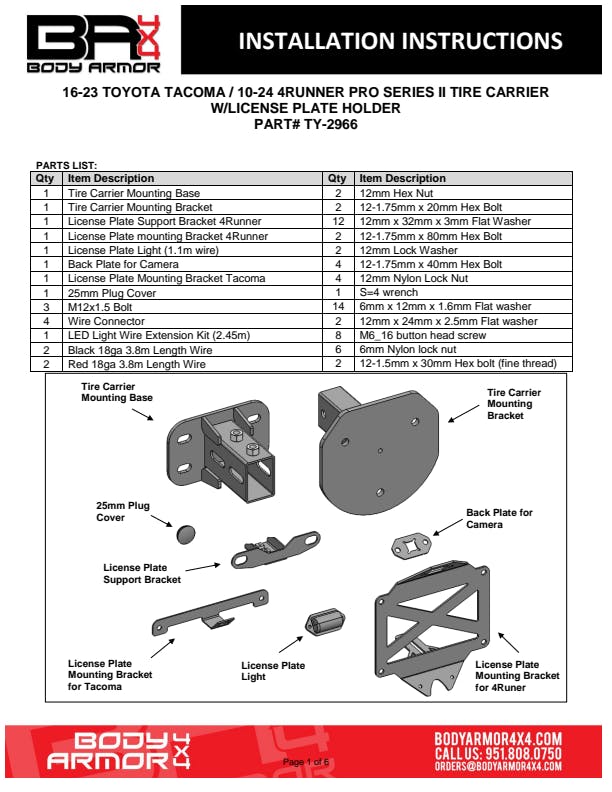 BA 4X4 BODY ARMOR

INSTALLATION INSTRUCTIONS

16-23 TOYOTA TACOMA / 10-24 4RUNNER PRO SERIES II TIRE CARRIER W/LICENSE PLATE HOLDER
PART# TY-2966

PARTS LIST:

| Qty | Item Description | Qty | Item Description |
|---|---|---|---|
| 1 | Tire Carrier Mounting Base | 2 | 12mm Hex Nut |
| 1 | Tire Carrier Mounting Bracket | 2 | 12-1.75mm x 20mm Hex Bolt |
| 1 | License Plate Support Bracket 4Runner | 12 | 12mm x 32mm x 3mm Flat Washer |
| 1 | License Plate mounting Bracket 4Runner | 2 | 12-1.75mm x 80mm Hex Bolt |
| 1 | License Plate Light (1.1m wire) | 2 | 12mm Lock Washer |
| 1 | Back Plate for Camera | 4 | 12-1.75mm x 40mm Hex Bolt |
| 1 | License Plate Mounting Bracket Tacoma | 4 | 12mm Nylon Lock Nut |
| 1 | 25mm Plug Cover | 1 | S=4 wrench |
| 3 | M12x1.5 Bolt | 14 | 6mm x 12mm x 1.6mm Flat washer |
| 4 | Wire Connector | 2 | 12mm x 24mm x 2.5mm Flat washer |
| 1 | LED Light Wire Extension Kit (2.45m) | 8 | M6_16 button head screw |
| 2 | Black 18ga 3.8m Length Wire | 6 | 6mm Nylon lock nut |
| 2 | Red 18ga 3.8m Length Wire | 2 | 12-1.5mm x 30mm Hex bolt (fine thread) |

Tire Carrier Mounting Base

Tire Carrier Mounting Bracket

25mm Plug Cover

Back Plate for Camera

License Plate Support Bracket

License Plate Mounting Bracket for Tacoma

License Plate Light

License Plate Mounting Bracket for 4Runer

BODY ARMOR 4X4

Page 1 of 6

BODYARMOR4X4.COM
CALL US: 951.808.0750
ORDERS@BODYARMOR4X4.COM