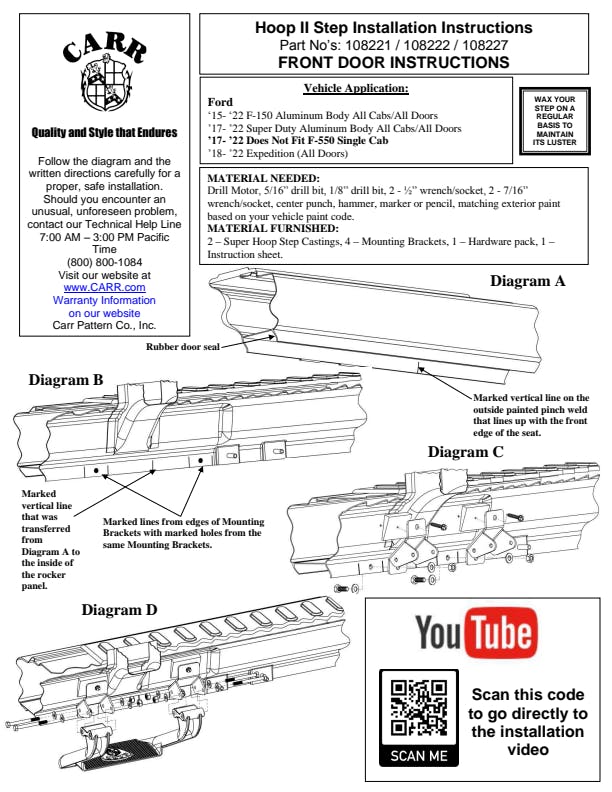 CARR

Quality and Style that Endures

Follow the diagram and the written directions carefully for a proper, safe installation. Should you encounter an unusual, unforeseen problem, contact our Technical Help Line 7:00 AM – 3:00 PM Pacific Time
(800) 800-1084
Visit our website at
www.CARR.com
Warranty Information on our website
Carr Pattern Co., Inc.

Hoop II Step Installation Instructions
Part No's: 108221 / 108222 / 108227
FRONT DOOR INSTRUCTIONS

Vehicle Application:
Ford
'15- '22 F-150 Aluminum Body All Cabs/All Doors
'17- '22 Super Duty Aluminum Body All Cabs/All Doors
'17- '22 Does Not Fit F-550 Single Cab
'18- '22 Expedition (All Doors)

WAX YOUR STEP ON A REGULAR BASIS TO MAINTAIN ITS LUSTER

MATERIAL NEEDED:
Drill Motor, 5/16" drill bit, 1/8" drill bit, 2 - ½" wrench/socket, 2 - 7/16" wrench/socket, center punch, hammer, marker or pencil, matching exterior paint based on your vehicle paint code.
MATERIAL FURNISHED:
2 – Super Hoop Step Castings, 4 – Mounting Brackets, 1 – Hardware pack, 1 – Instruction sheet.

Diagram A

Rubber door seal

Marked vertical line on the outside painted pinch weld that lines up with the front edge of the seat.

Diagram B

Marked vertical line that was transferred from Diagram A to the inside of the rocker panel.

Marked lines from edges of Mounting Brackets with marked holes from the same Mounting Brackets.

Diagram C

Diagram D

YouTube

SCAN ME

Scan this code to go directly to the installation video