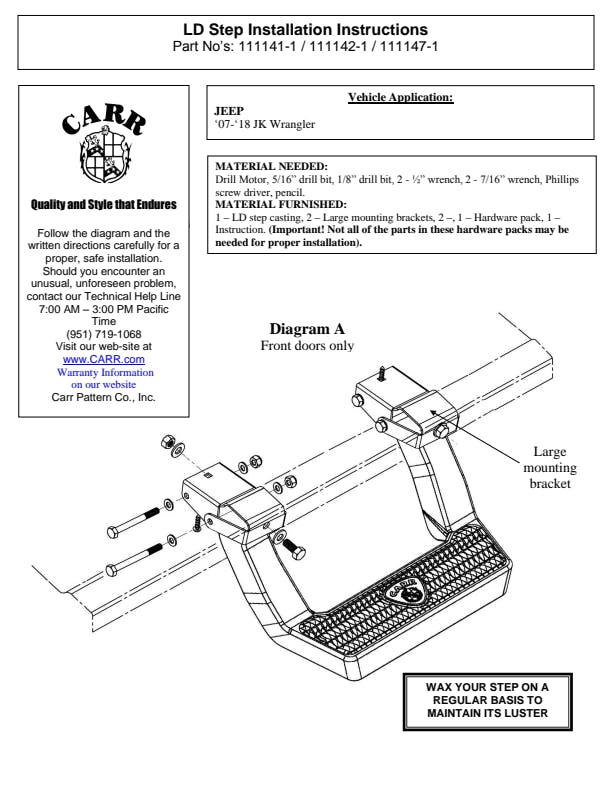 LD Step Installation Instructions
Part No's: 111141-1 / 111142-1 / 111147-1

CARR

Quality and Style that Endures

Follow the diagram and the written directions carefully for a proper, safe installation. Should you encounter an unusual, unforeseen problem, contact our Technical Help Line 7:00 AM – 3:00 PM Pacific Time
(951) 719-1068
Visit our web-site at
www.CARR.com
Warranty Information on our website
Carr Pattern Co., Inc.

Vehicle Application:
JEEP
'07-'18 JK Wrangler

MATERIAL NEEDED:
Drill Motor, 5/16" drill bit, 1/8" drill bit, 2 - ½" wrench, 2 - 7/16" wrench, Phillips screw driver, pencil.
MATERIAL FURNISHED:
1 – LD step casting, 2 – Large mounting brackets, 2 –, 1 – Hardware pack, 1 – Instruction. (Important! Not all of the parts in these hardware packs may be needed for proper installation).

Diagram A
Front doors only

Large mounting bracket

CARR

WAX YOUR STEP ON A REGULAR BASIS TO MAINTAIN ITS LUSTER