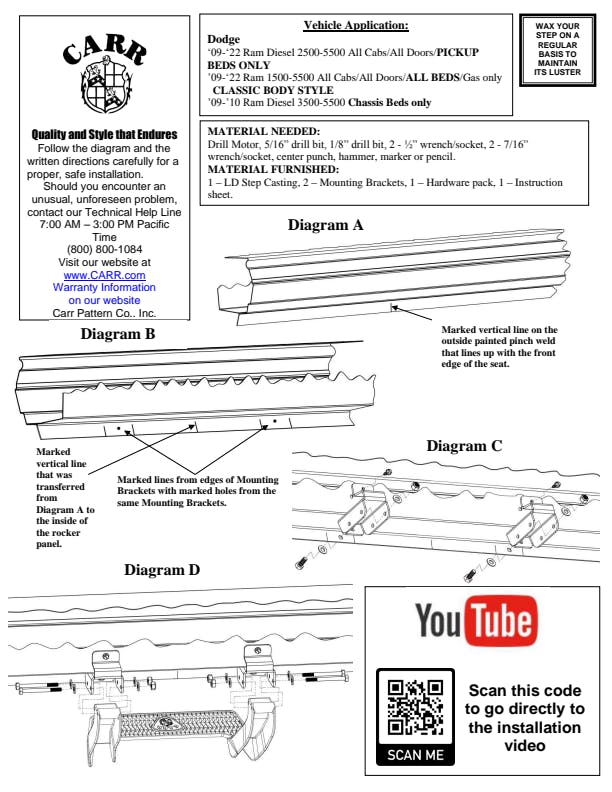 CARR

Quality and Style that Endures
Follow the diagram and the written directions carefully for a proper, safe installation.
Should you encounter an unusual, unforeseen problem, contact our Technical Help Line 7:00 AM – 3:00 PM Pacific Time
(800) 800-1084
Visit our website at
www.CARR.com
Warranty Information on our website
Carr Pattern Co.. Inc.

Vehicle Application:
Dodge
'09-'22 Ram Diesel 2500-5500 All Cabs/All Doors/PICKUP BEDS ONLY
'09-'22 Ram 1500-5500 All Cabs/All Doors/ALL BEDS/Gas only
CLASSIC BODY STYLE
'09-'10 Ram Diesel 3500-5500 Chassis Beds only

WAX YOUR STEP ON A REGULAR BASIS TO MAINTAIN ITS LUSTER

MATERIAL NEEDED:
Drill Motor, 5/16" drill bit, 1/8" drill bit, 2 - ½" wrench/socket, 2 - 7/16" wrench/socket, center punch, hammer, marker or pencil.
MATERIAL FURNISHED:
1 – LD Step Casting, 2 – Mounting Brackets, 1 – Hardware pack, 1 – Instruction sheet.

Diagram A

Marked vertical line on the outside painted pinch weld that lines up with the front edge of the seat.

Diagram B

Marked vertical line that was transferred from Diagram A to the inside of the rocker panel.

Marked lines from edges of Mounting Brackets with marked holes from the same Mounting Brackets.

Diagram C

Diagram D

YouTube

SCAN ME

Scan this code to go directly to the installation video