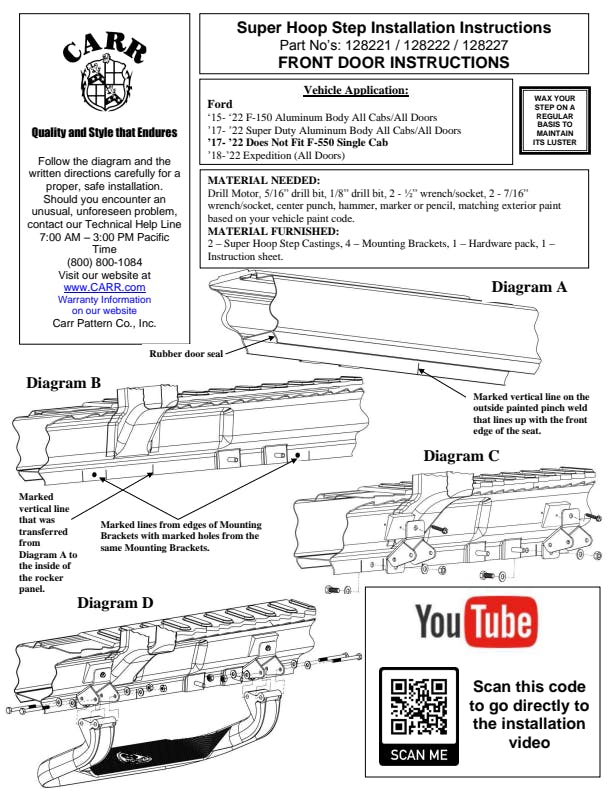 CARR

Quality and Style that Endures

Follow the diagram and the written directions carefully for a proper, safe installation. Should you encounter an unusual, unforeseen problem, contact our Technical Help Line 7:00 AM – 3:00 PM Pacific Time (800) 800-1084 Visit our website at www.CARR.com Warranty Information on our website Carr Pattern Co., Inc.

Super Hoop Step Installation Instructions
Part No's: 128221 / 128222 / 128227
FRONT DOOR INSTRUCTIONS

Vehicle Application:
Ford
'15- '22 F-150 Aluminum Body All Cabs/All Doors
'17- '22 Super Duty Aluminum Body All Cabs/All Doors
'17- '22 Does Not Fit F-550 Single Cab
'18-'22 Expedition (All Doors)

WAX YOUR STEP ON A REGULAR BASIS TO MAINTAIN ITS LUSTER

MATERIAL NEEDED:
Drill Motor, 5/16" drill bit, 1/8" drill bit, 2 - ½" wrench/socket, 2 - 7/16" wrench/socket, center punch, hammer, marker or pencil, matching exterior paint based on your vehicle paint code.
MATERIAL FURNISHED:
2 – Super Hoop Step Castings, 4 – Mounting Brackets, 1 – Hardware pack, 1 – Instruction sheet.

Diagram A

Rubber door seal

Marked vertical line on the outside painted pinch weld that lines up with the front edge of the seat.

Diagram B

Marked vertical line that was transferred from Diagram A to the inside of the rocker panel.

Marked lines from edges of Mounting Brackets with marked holes from the same Mounting Brackets.

Diagram C

Diagram D

YouTube

SCAN ME

Scan this code to go directly to the installation video