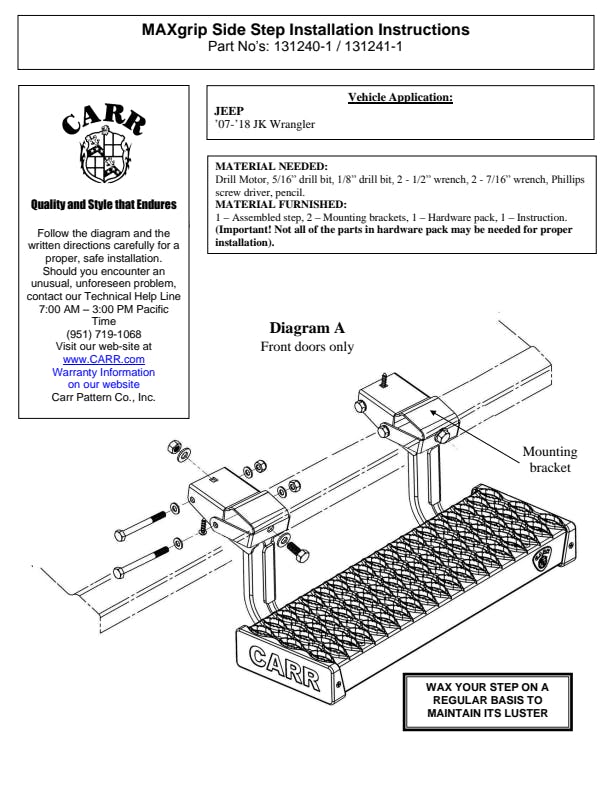 MAXgrip Side Step Installation Instructions
Part No's: 131240-1 / 131241-1

CARR

Quality and Style that Endures

Follow the diagram and the written directions carefully for a proper, safe installation. Should you encounter an unusual, unforeseen problem, contact our Technical Help Line 7:00 AM – 3:00 PM Pacific Time
(951) 719-1068
Visit our web-site at
www.CARR.com
Warranty Information on our website
Carr Pattern Co., Inc.

Vehicle Application:
JEEP
'07-'18 JK Wrangler

MATERIAL NEEDED:
Drill Motor, 5/16" drill bit, 1/8" drill bit, 2 - 1/2" wrench, 2 - 7/16" wrench, Phillips screw driver, pencil.
MATERIAL FURNISHED:
1 – Assembled step, 2 – Mounting brackets, 1 – Hardware pack, 1 – Instruction.
(Important! Not all of the parts in hardware pack may be needed for proper installation).

Diagram A
Front doors only

Mounting bracket

CARR

WAX YOUR STEP ON A REGULAR BASIS TO MAINTAIN ITS LUSTER