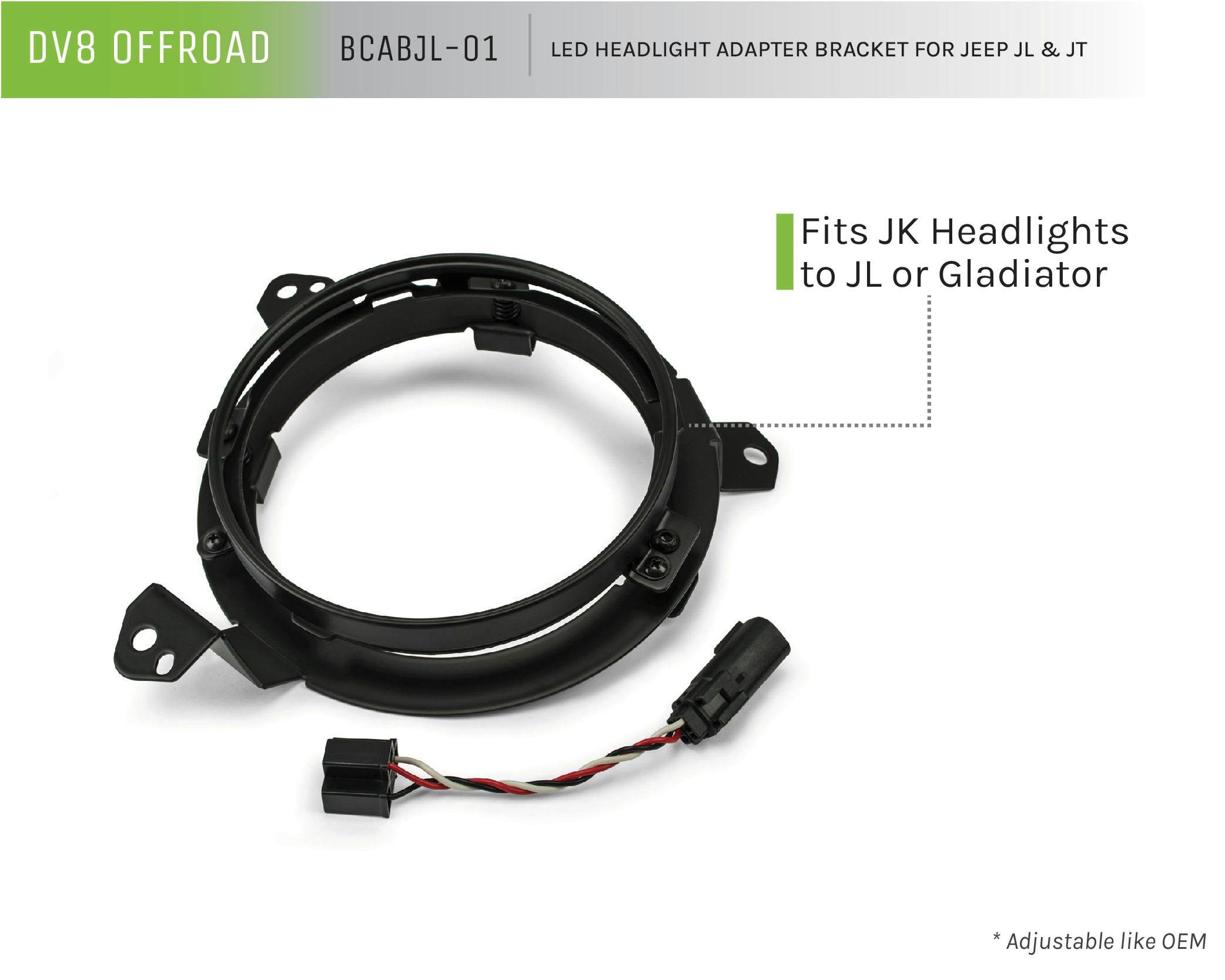 DV8 OFFROAD BCABJL-01 LED HEADLIGHT ADAPTER BRACKET FOR JEEP JL & JT

Fits JK Headlights to JL or Gladiator

* Adjustable like OEM