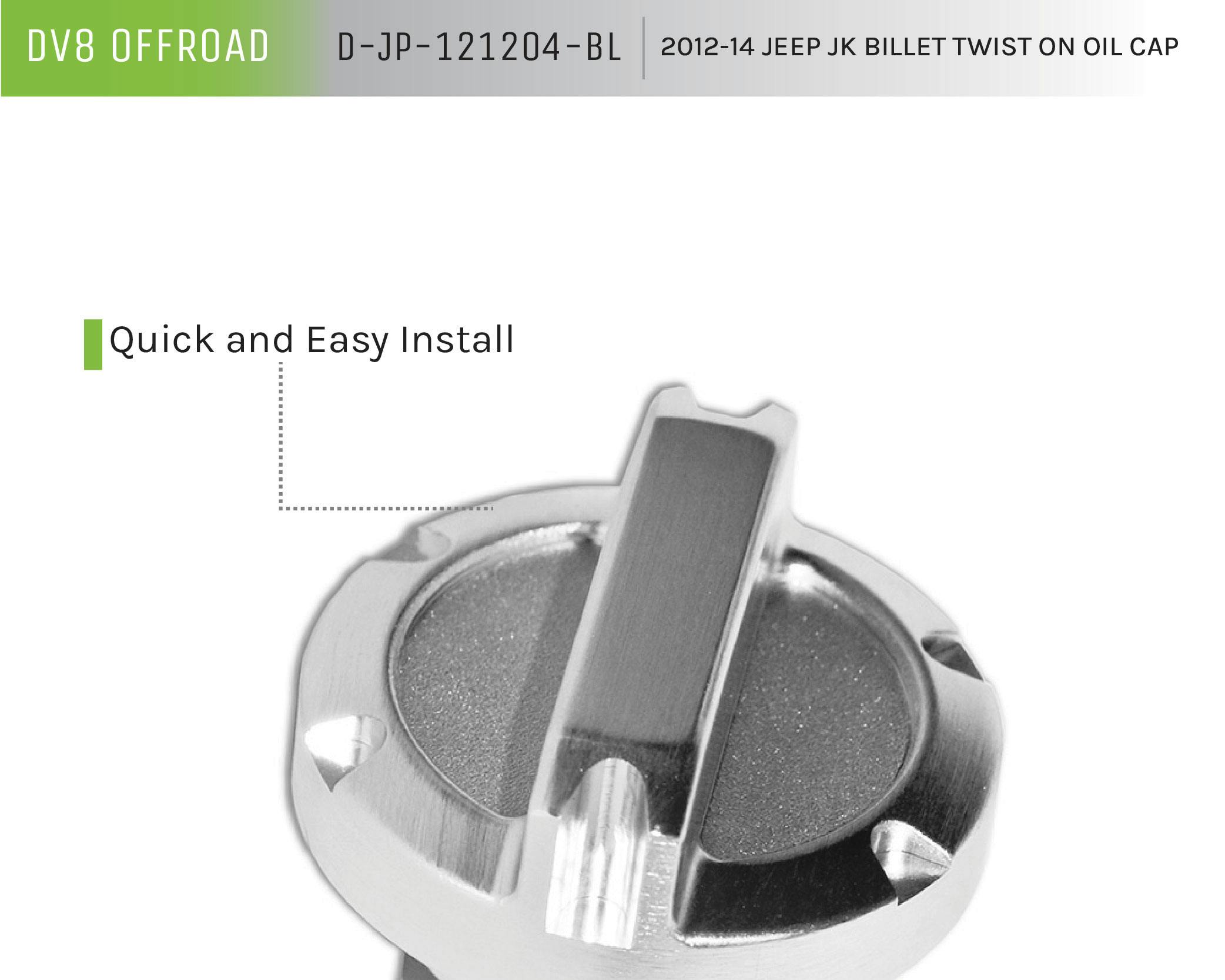 DV8 OFFROAD D-JP-121204-BL 2012-14 JEEP JK BILLET TWIST ON OIL CAP

Quick and Easy Install