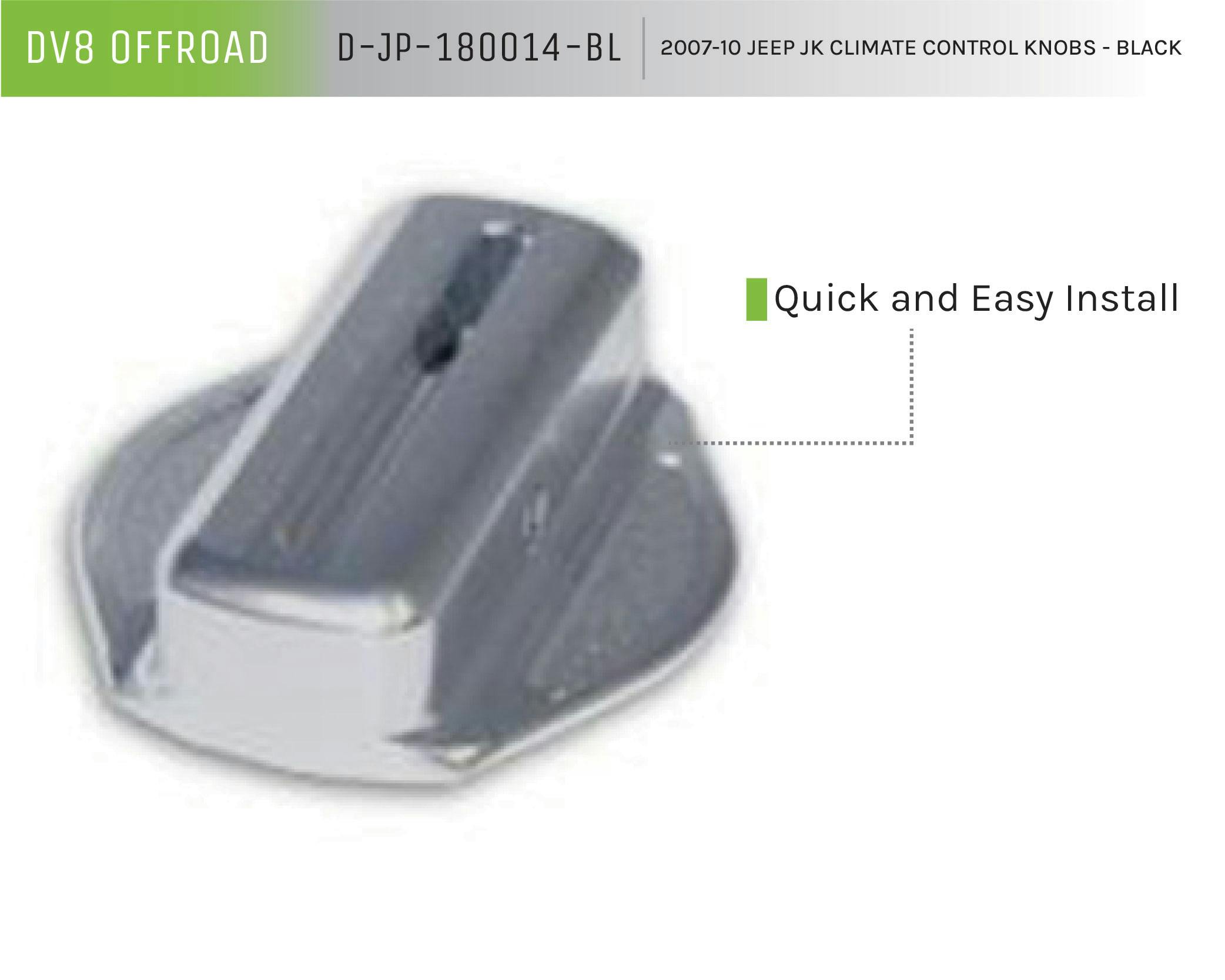 DV8 OFFROAD D-JP-180014-BL 2007-10 JEEP JK CLIMATE CONTROL KNOBS - BLACK

Quick and Easy Install